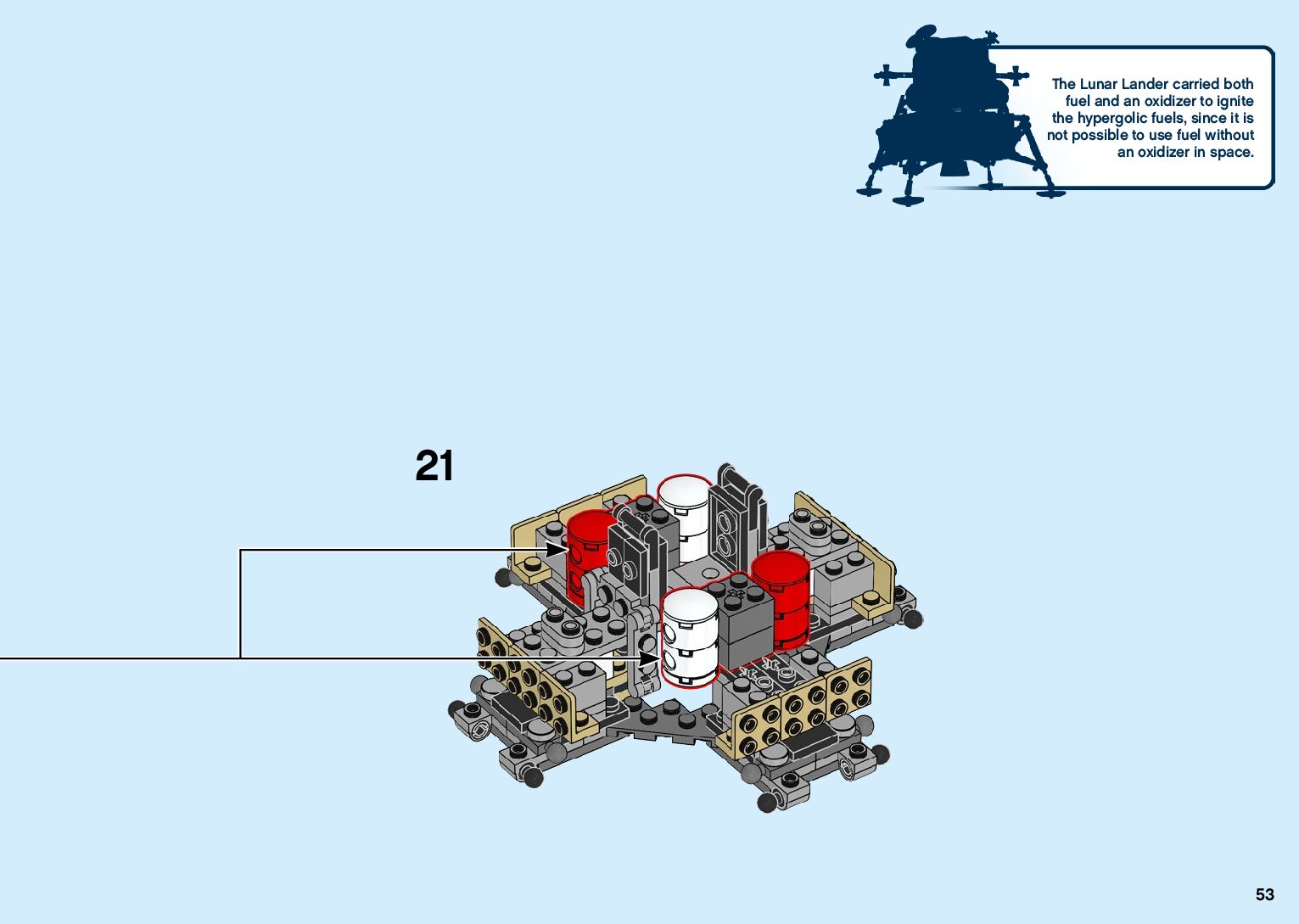 The Lunar Lander carried both fuel and an oxidizer to ignite the hypergolic fuels, since it is not possible to use fuel without an oxidizer in space.

21

53