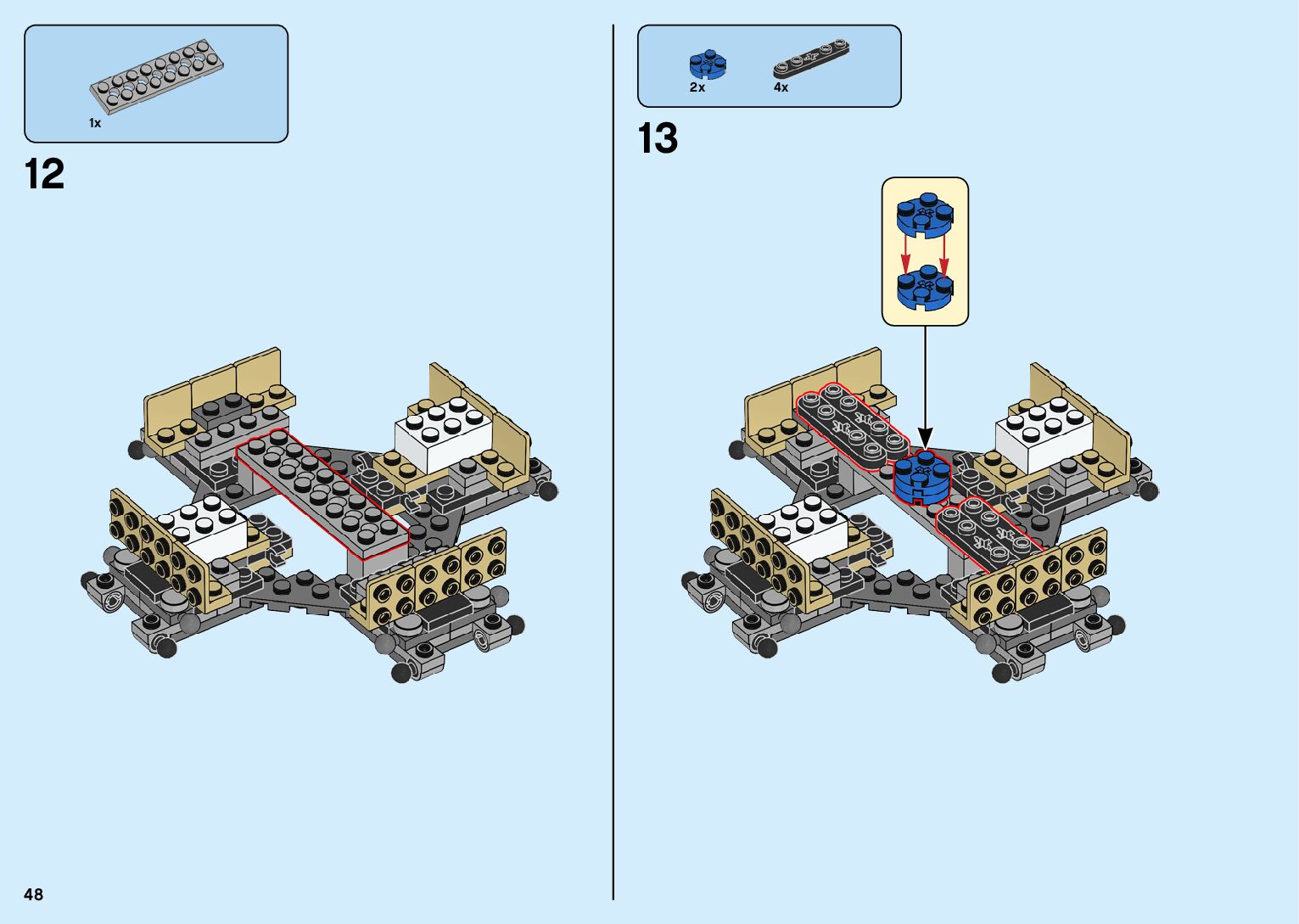 1x

12

2x 4x

13

48