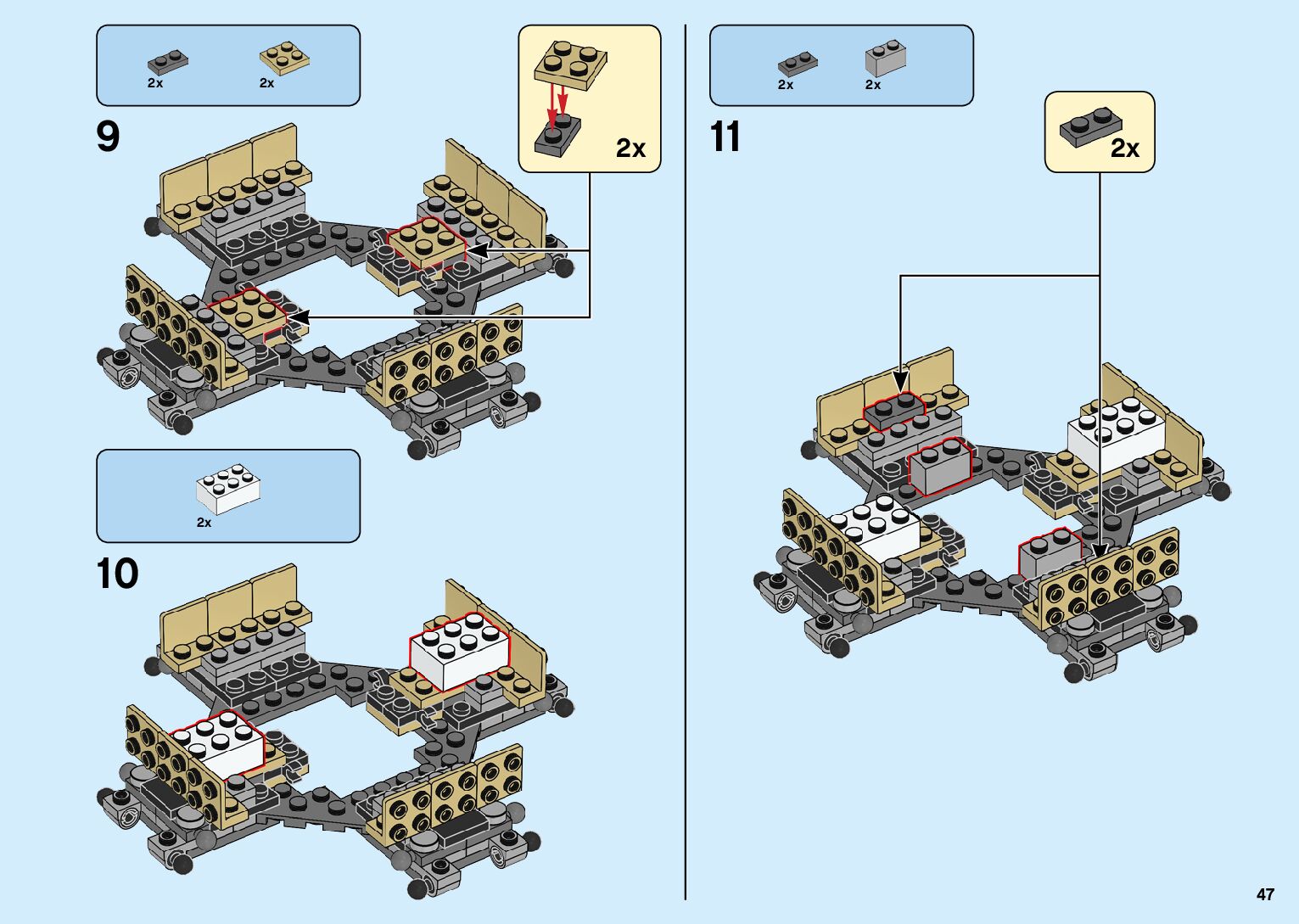 2x 2x

9

2x

2x

10

2x 2x

11

2x

47