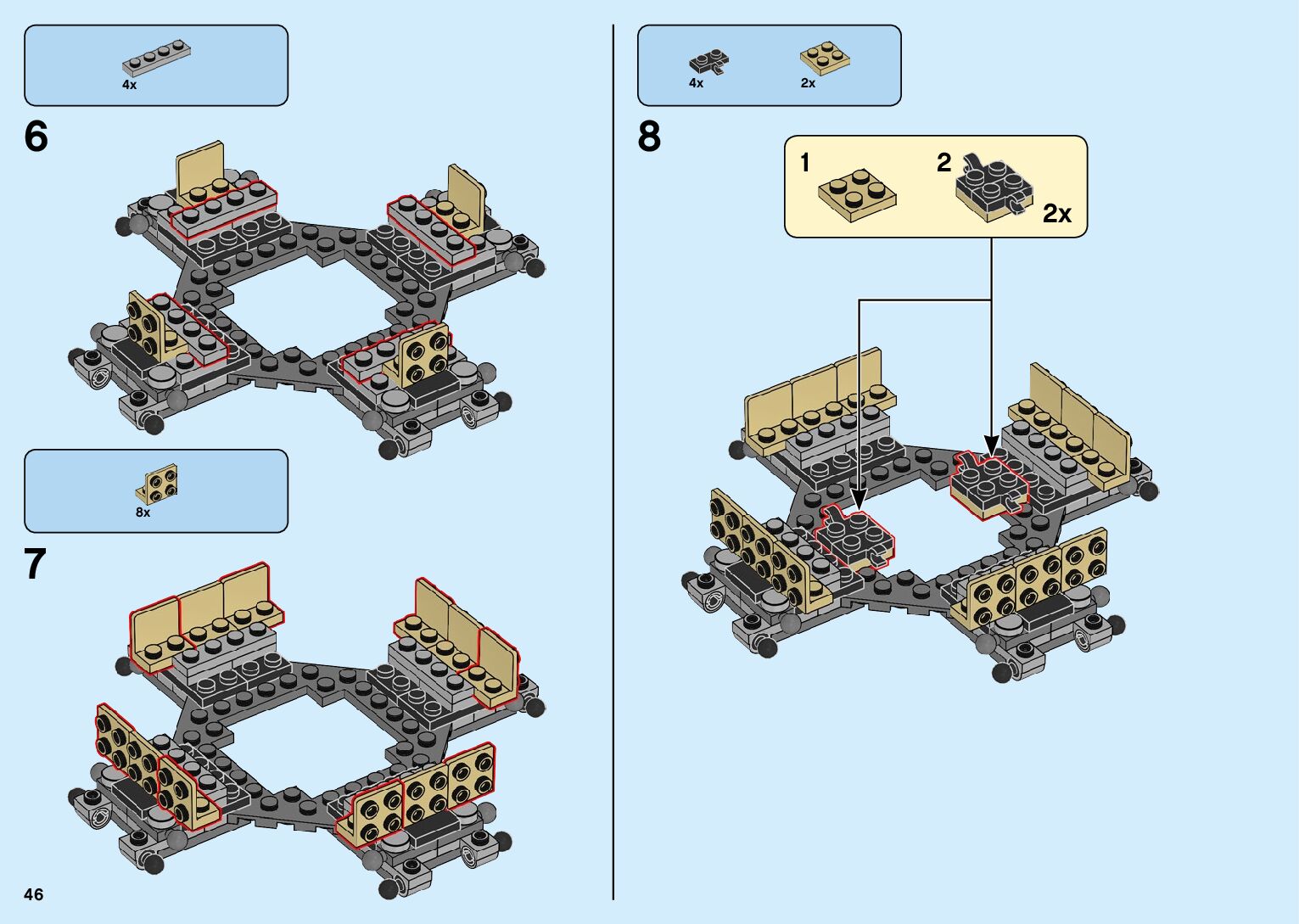 4x

6

8x

7

46

4x

2x

8

1

2

2x