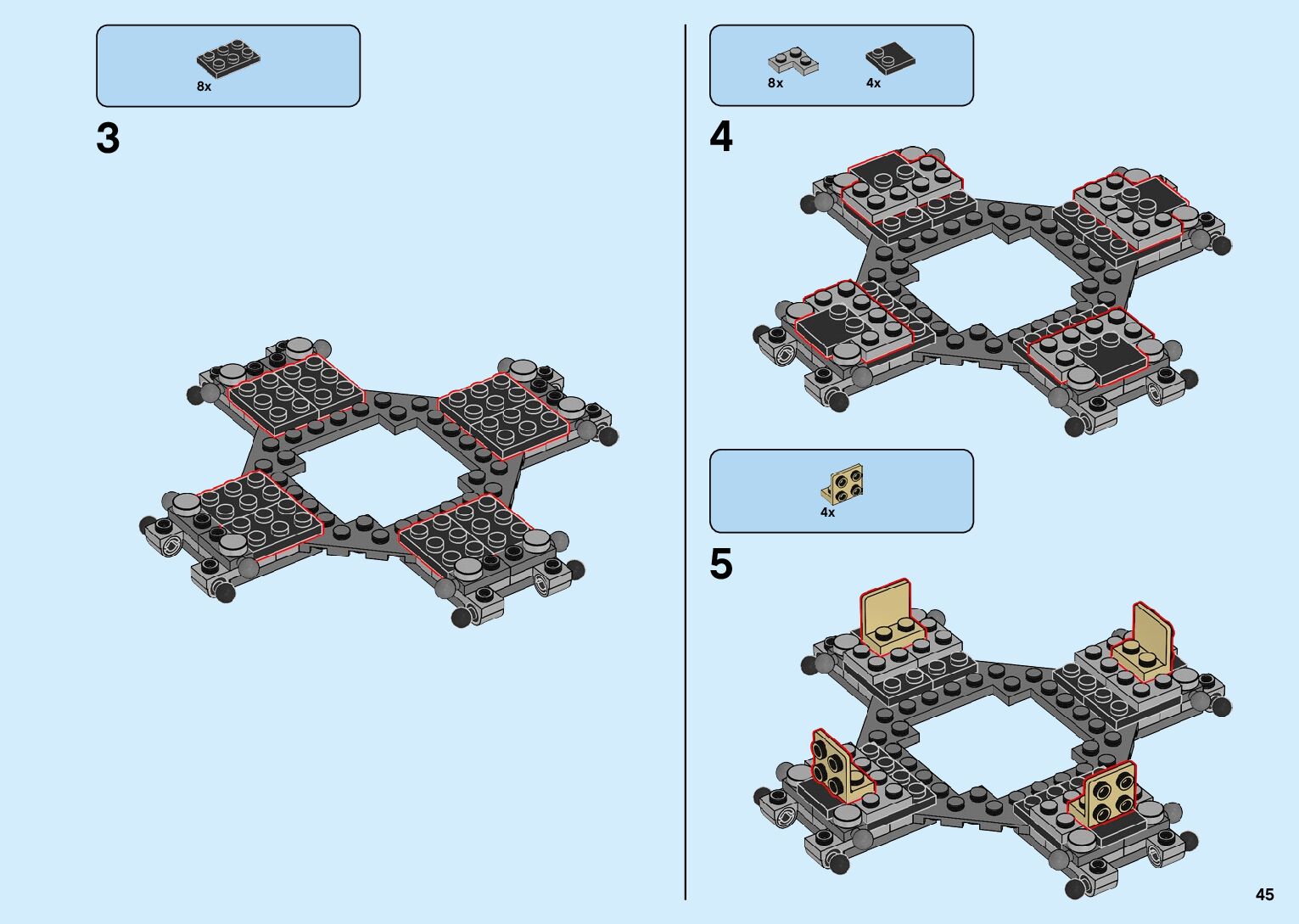 8x

3

8x 4x

4

4x

5

45