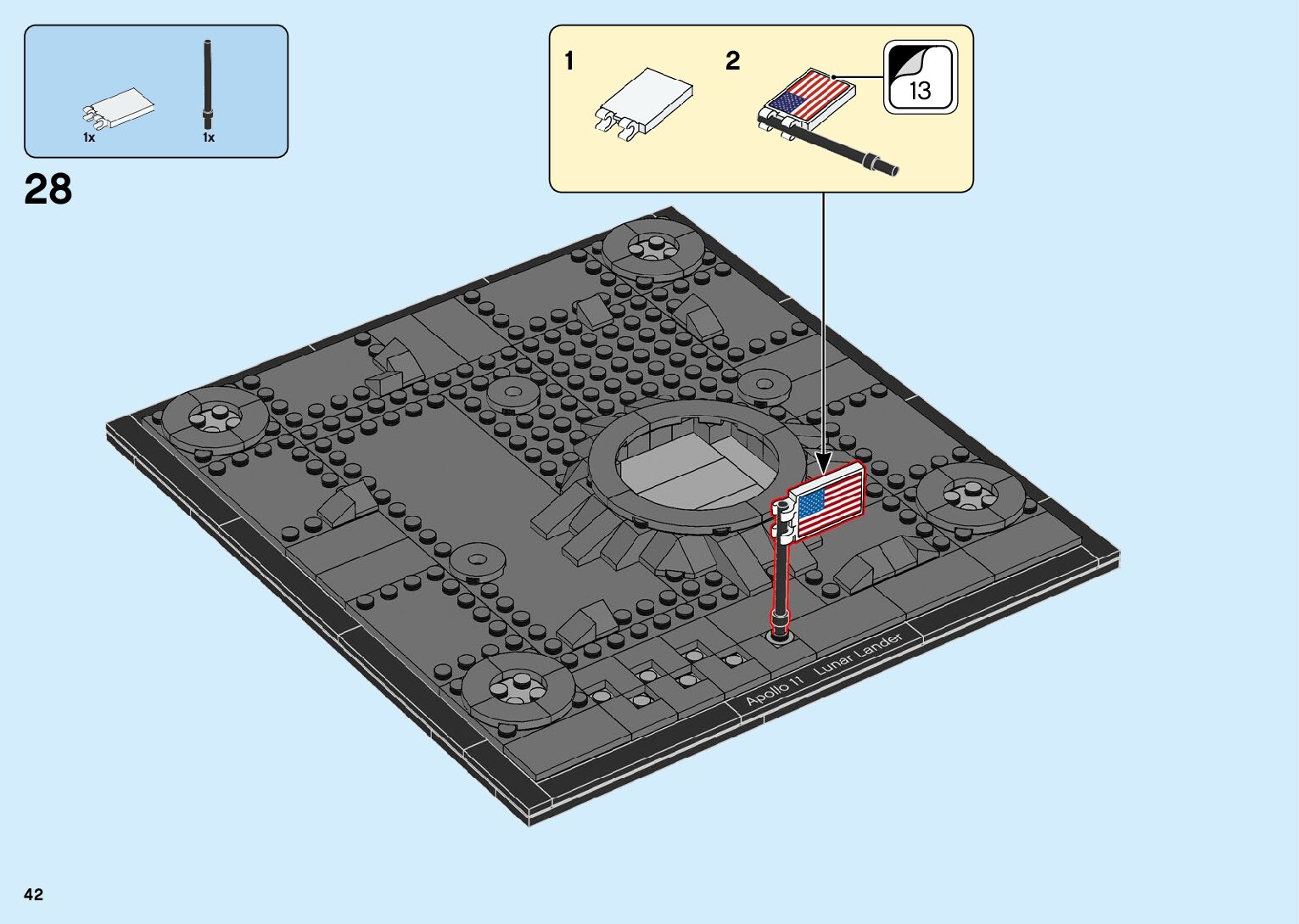 1x
1x

28

1
2
13

Apollo 11 Lunar Lander

42