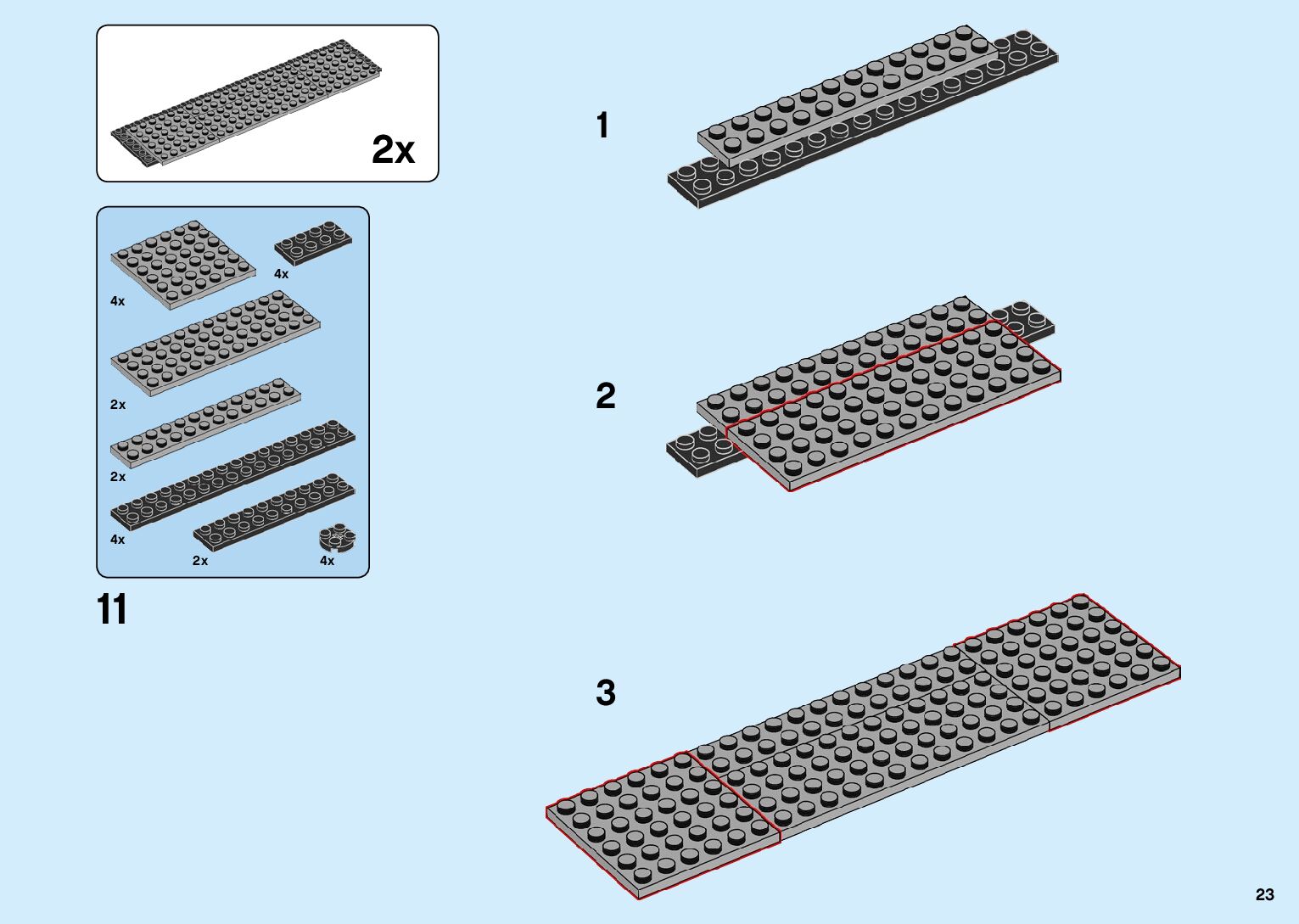 2x

4x
4x
2x
2x
4x
2x
4x

11

1

2

3

23