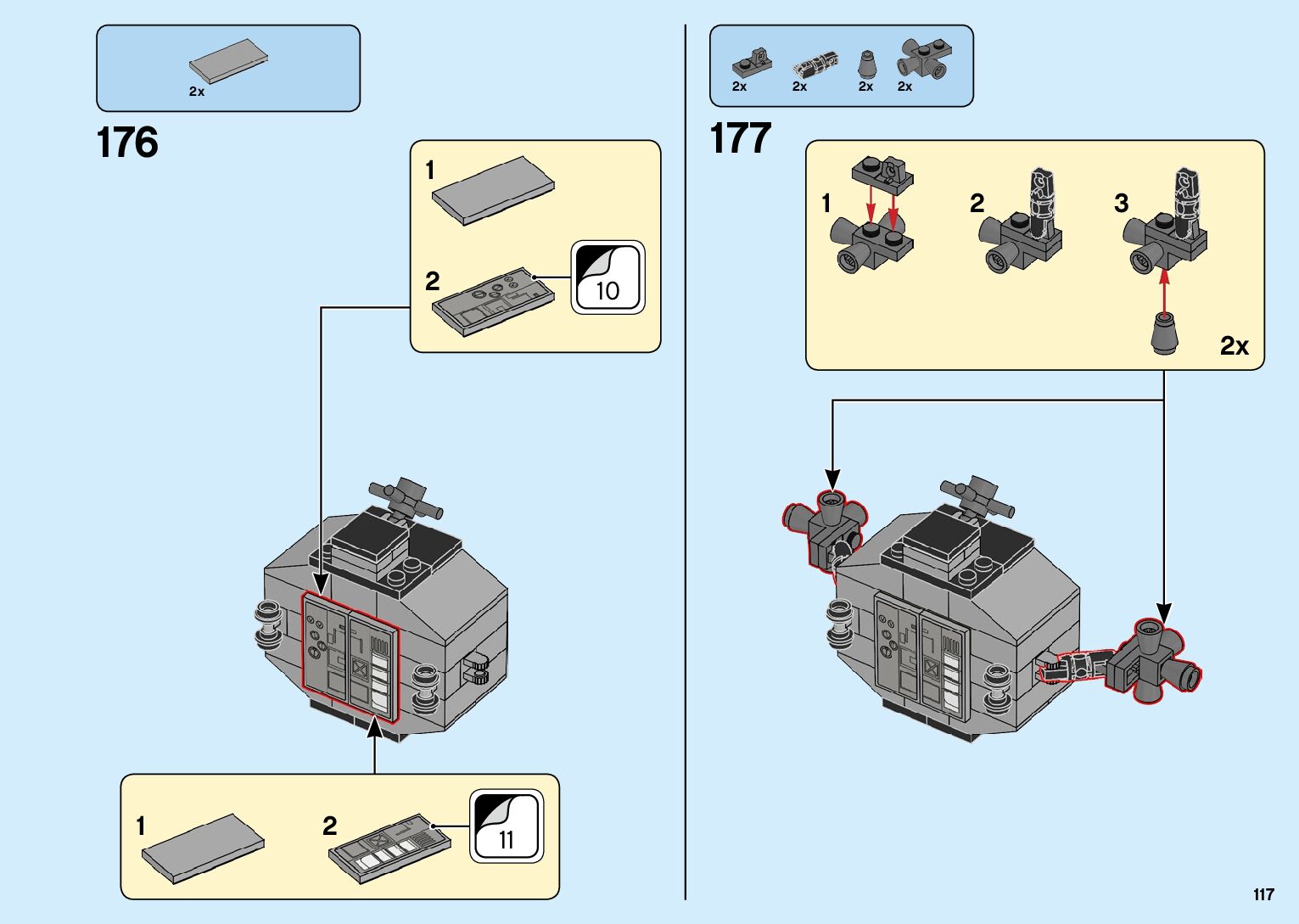 2x

176

1

2

10

1

2

11

2x 2x 2x 2x

177

1

2

3

2x

117