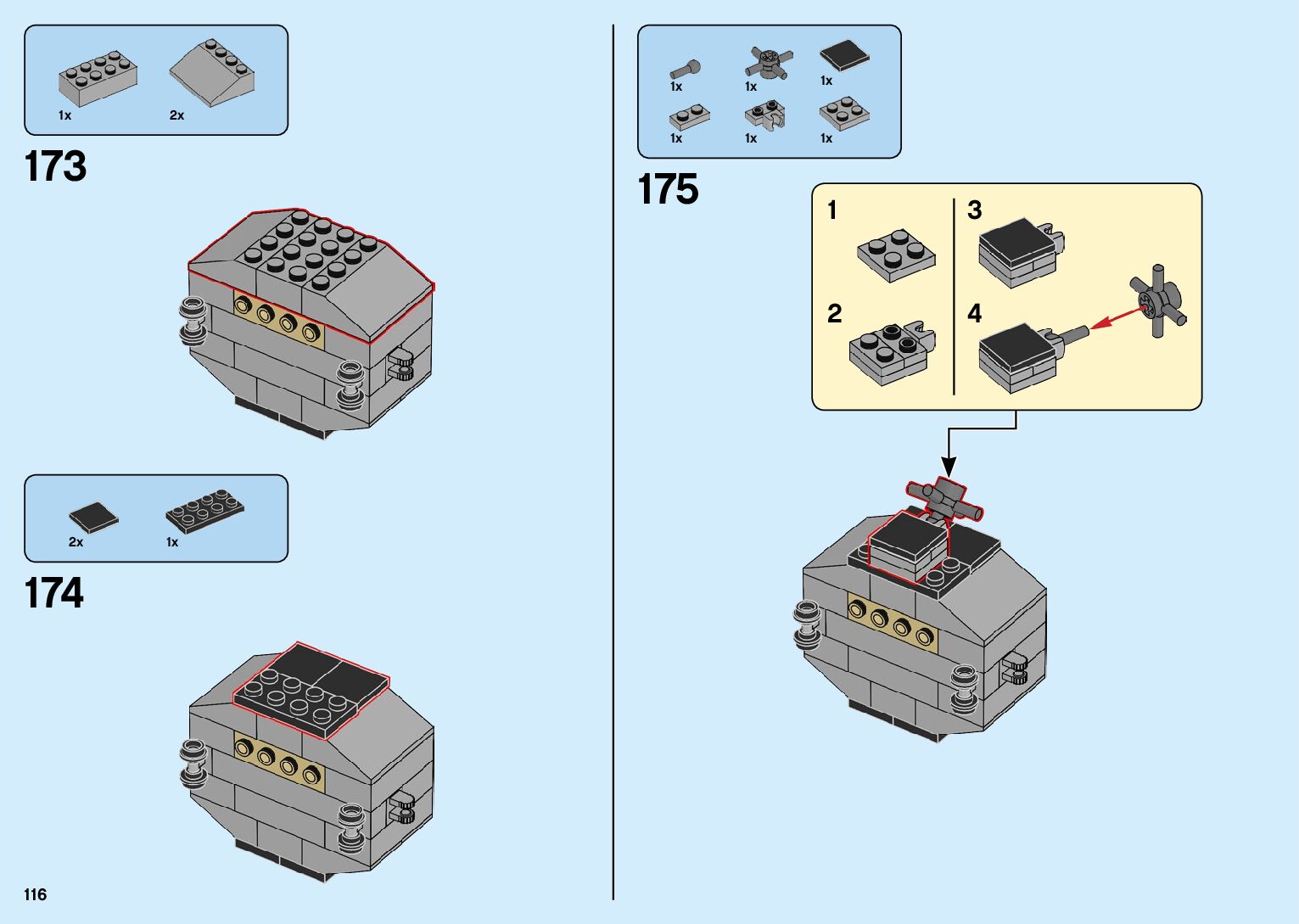 1x 2x

173

2x 1x

174

116

1x 1x 1x
1x 1x 1x

175

1

2

3

4