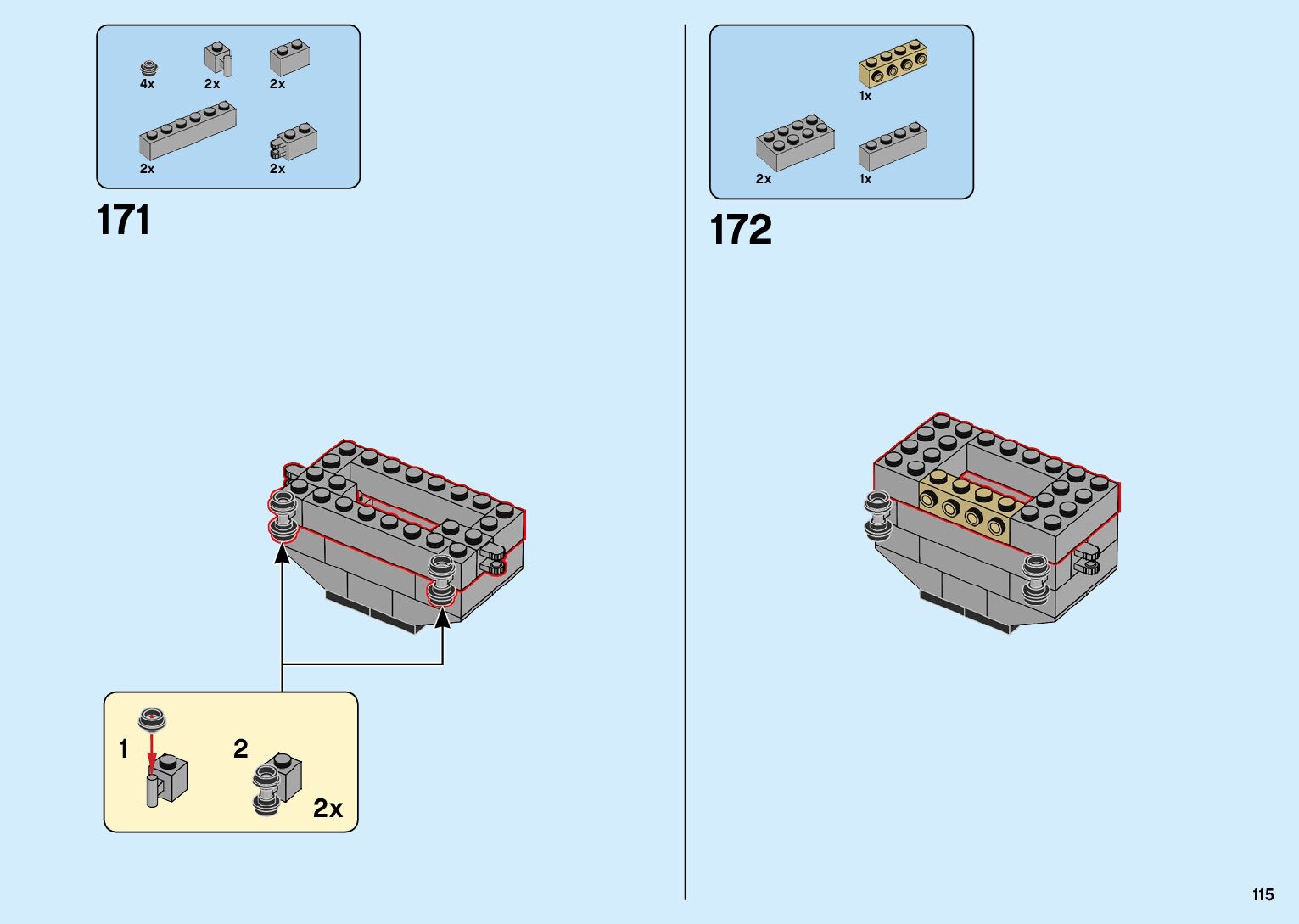 4x 2x 2x

2x 2x

171

1 2

2x

1x

2x 1x

172

115