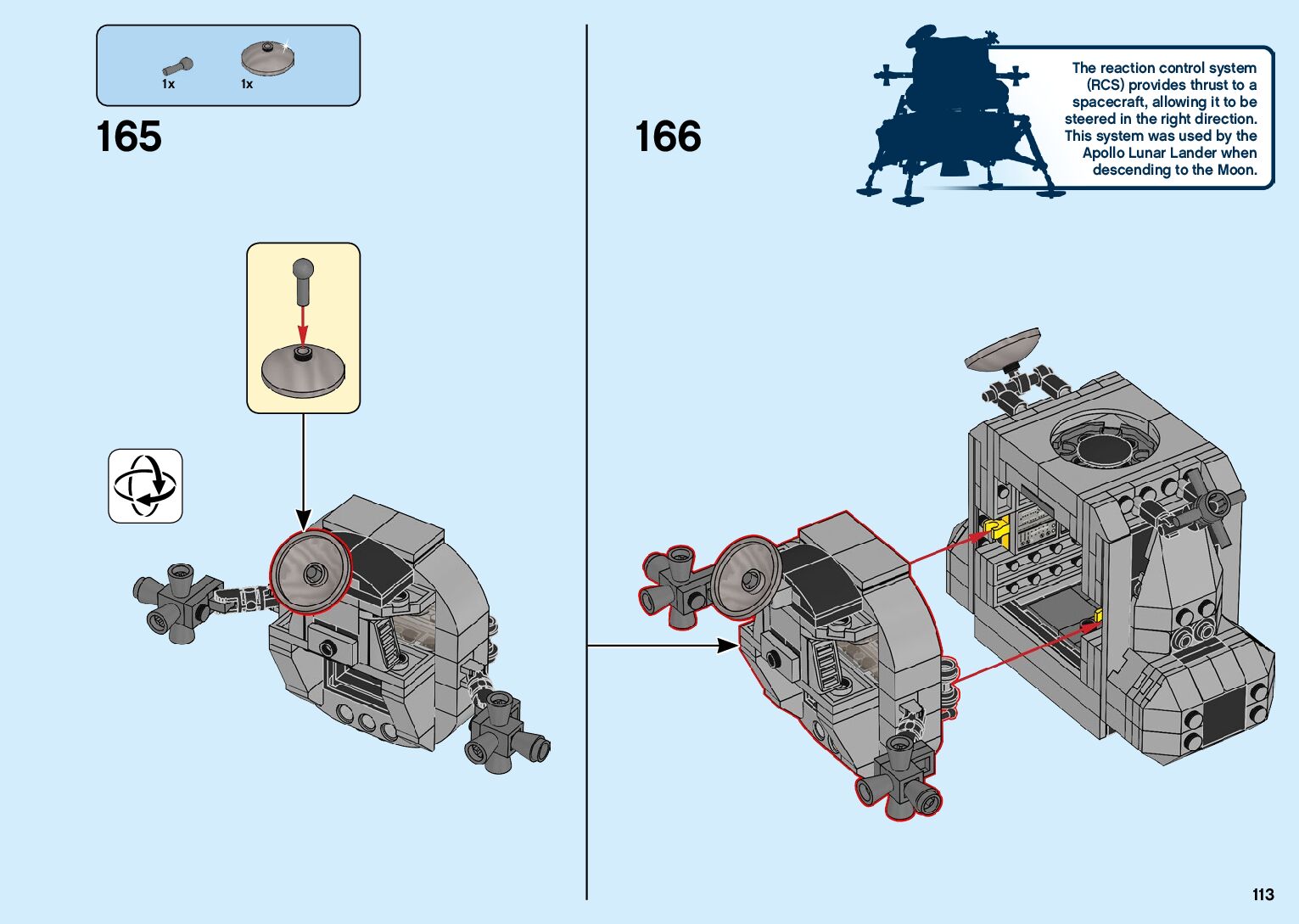 1x 1x

165

166

The reaction control system (RCS) provides thrust to a spacecraft, allowing it to be steered in the right direction. This system was used by the Apollo Lunar Lander when descending to the Moon.

113