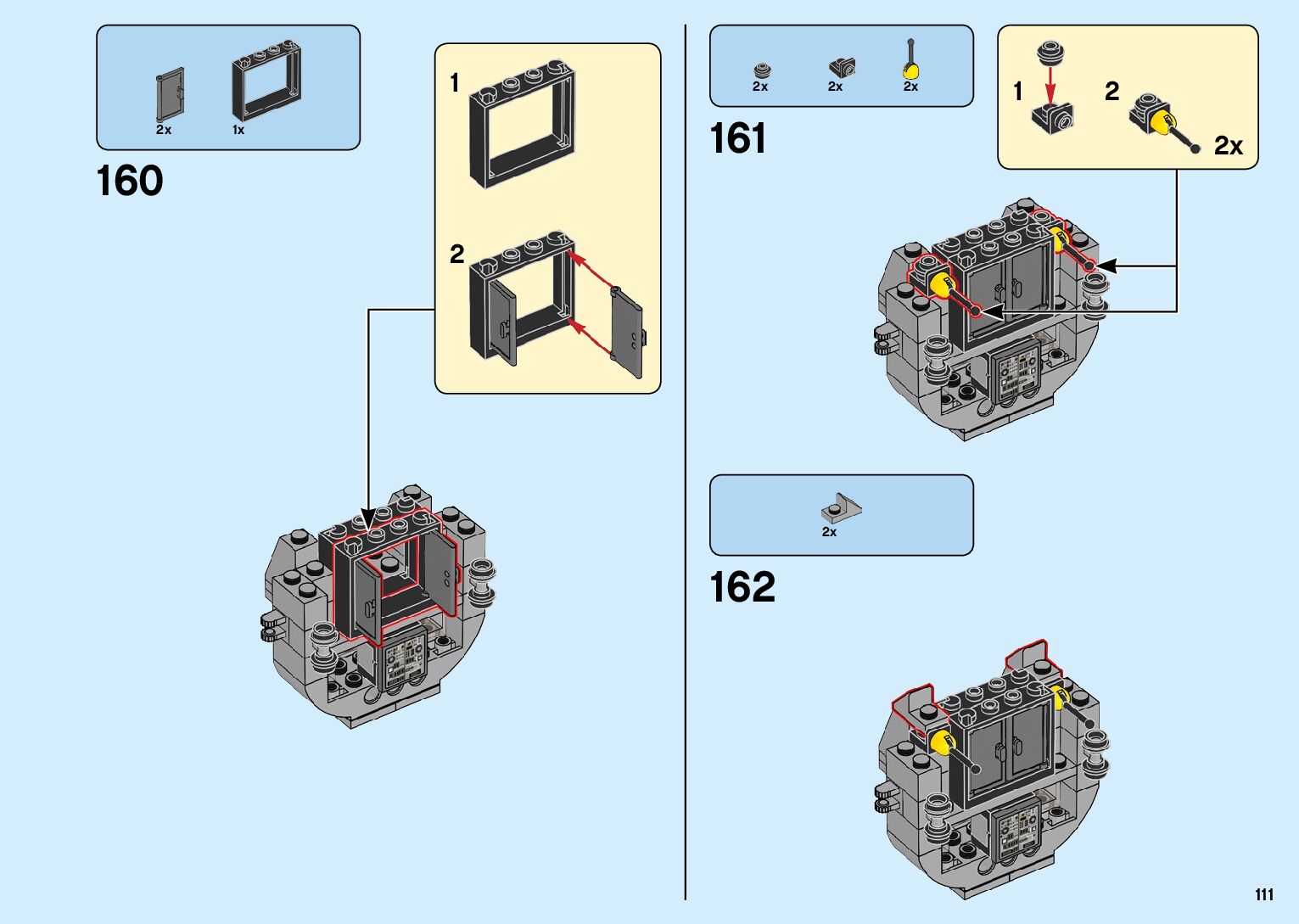 2x 1x

160

1

2

2x 2x 2x

161

1 2

2x

2x

162

111