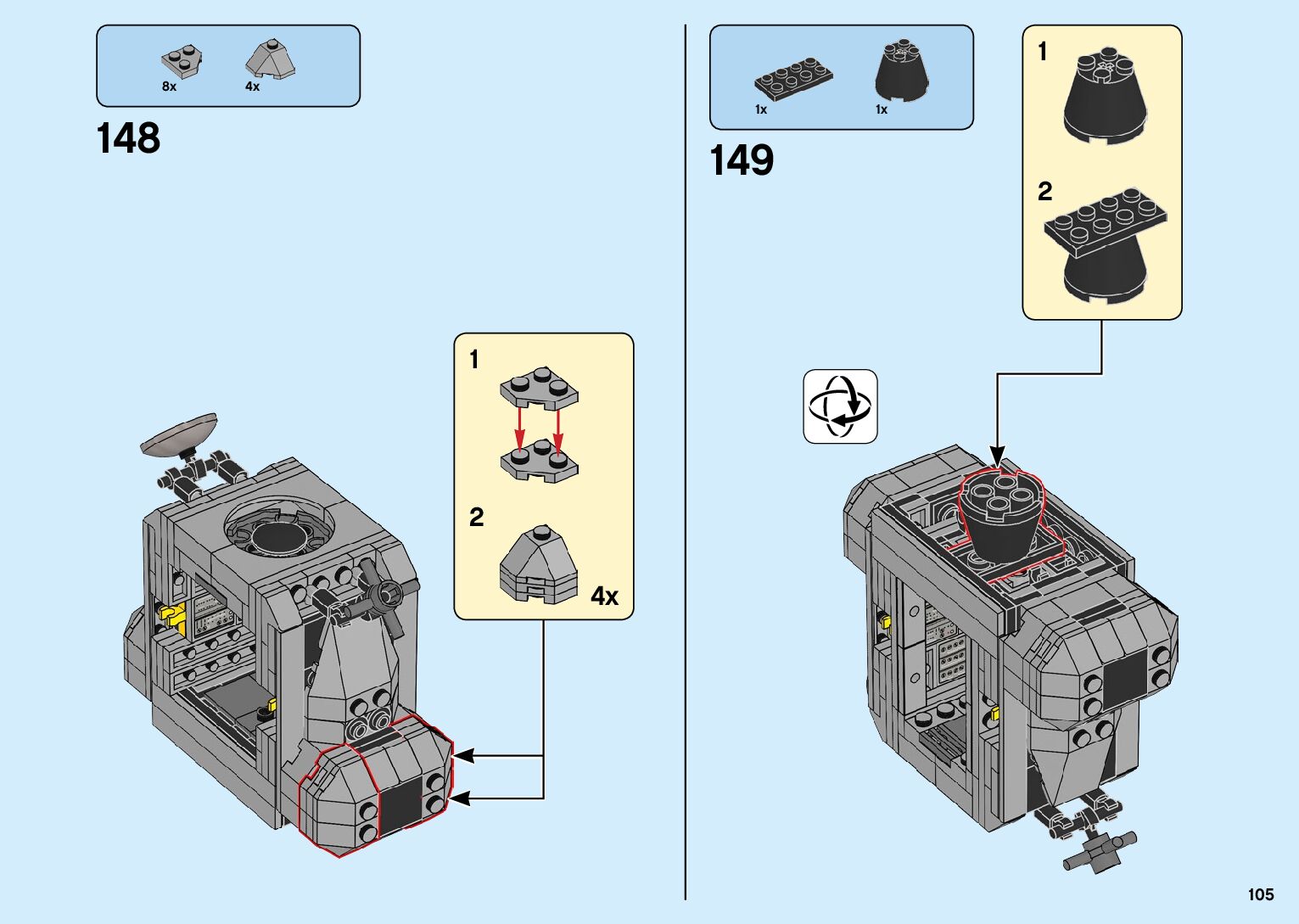 8x 4x

148

1

2

4x

1x 1x

149

1

2

105