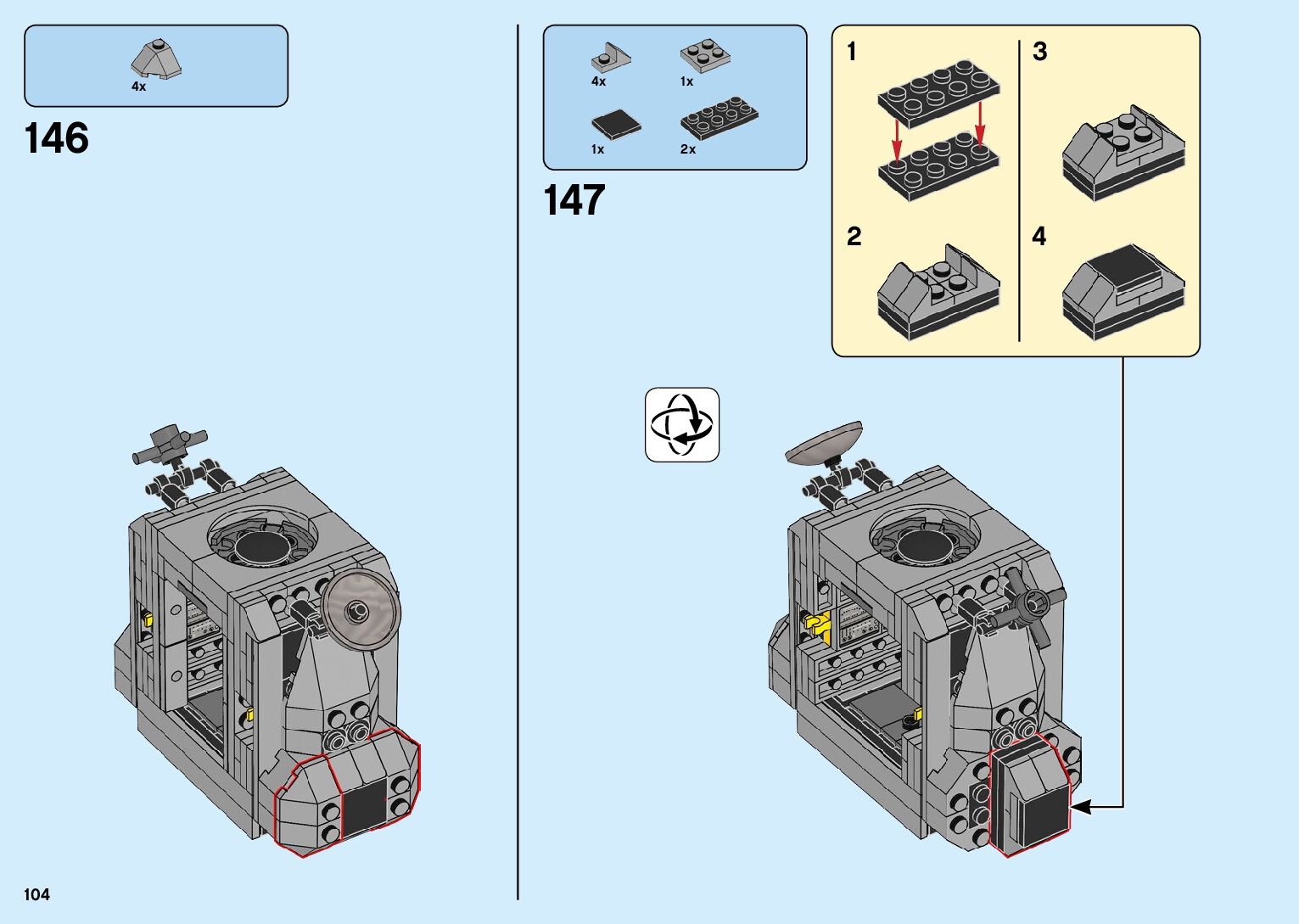 4x

146

4x

1x

1x

2x

147

1

2

3

4

104