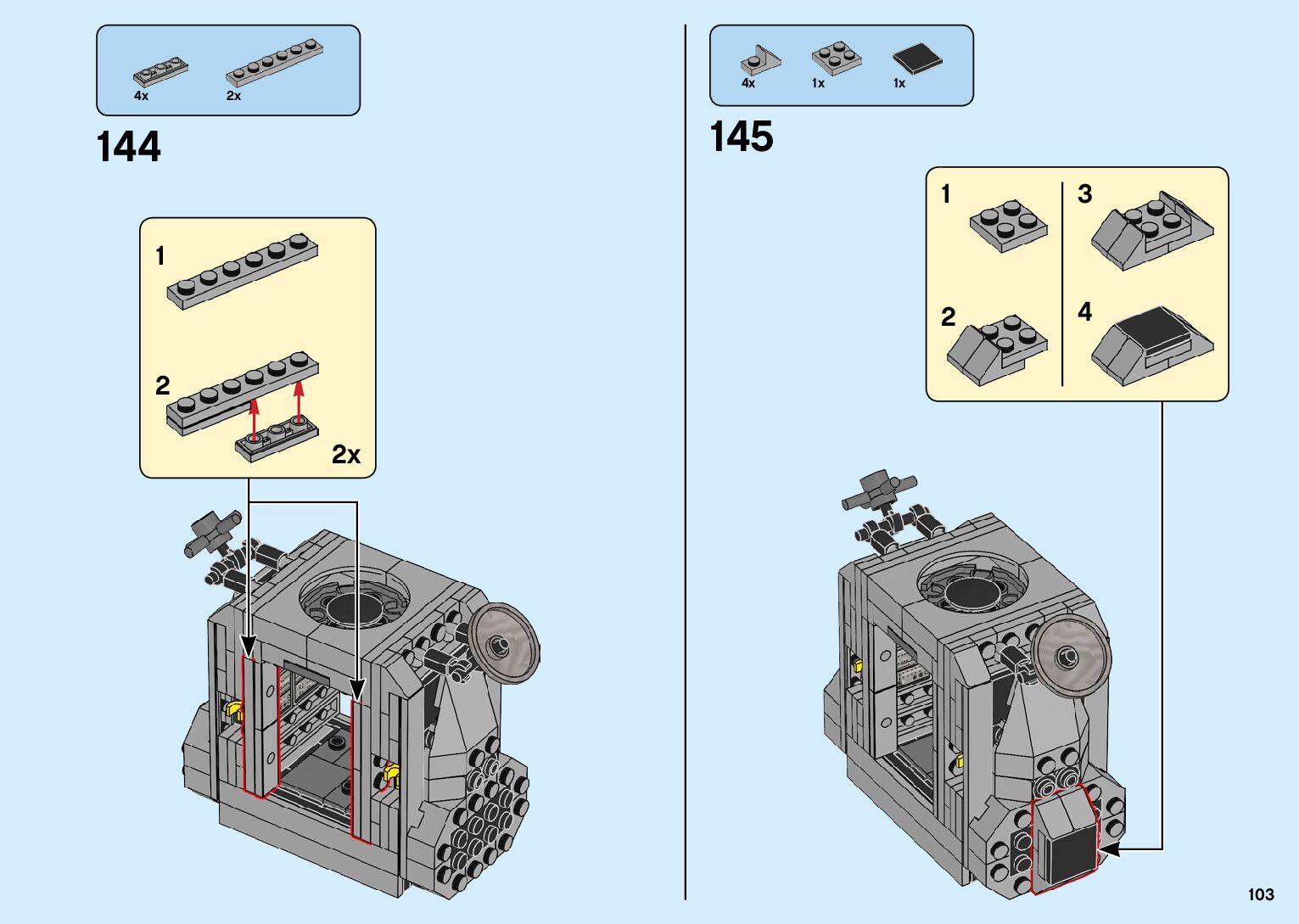 4x
2x

144

1

2

2x

4x
1x
1x

145

1

2

3

4

103