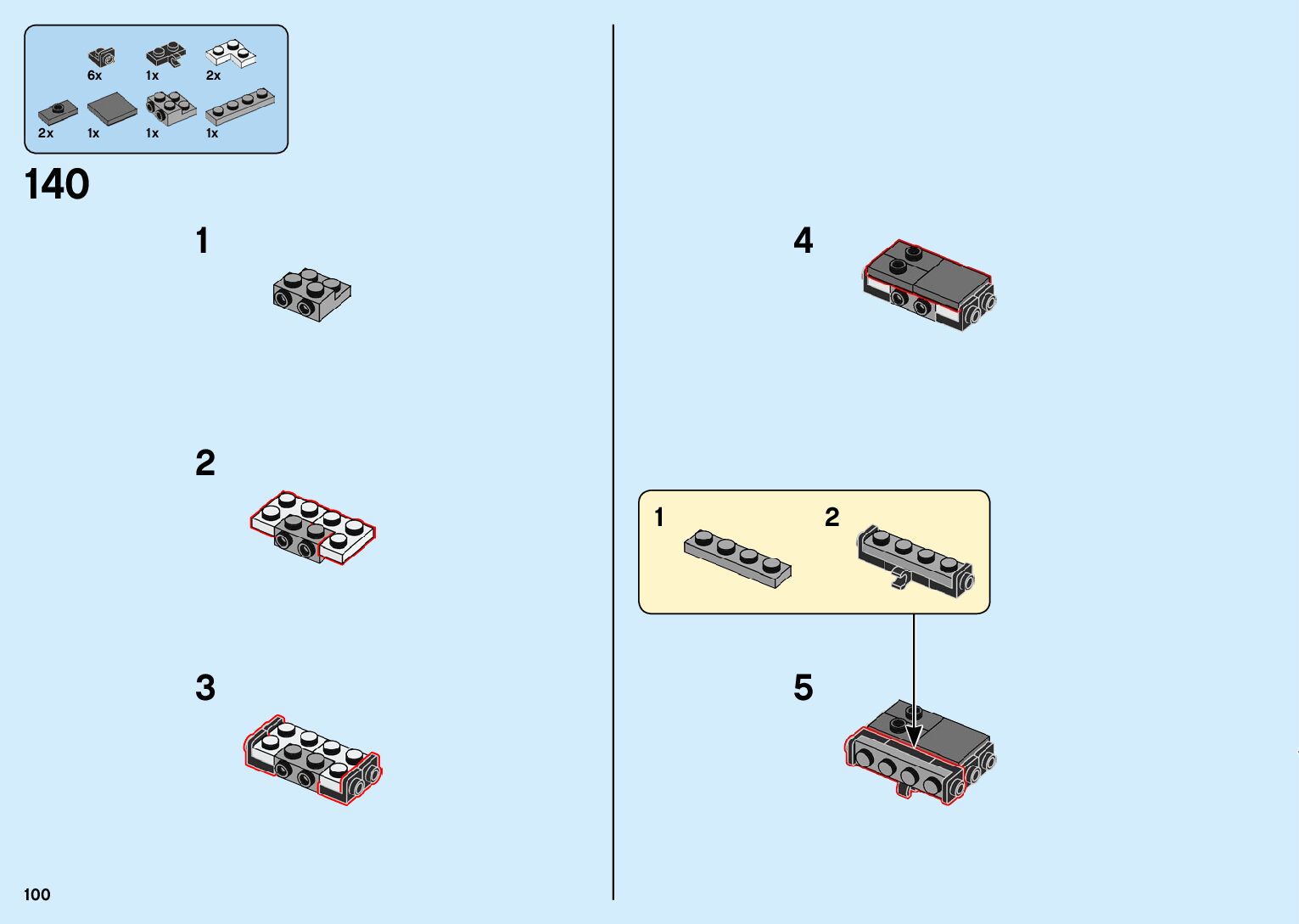 6x 1x 2x
2x 1x 1x 1x

140

1

2

3

4

1

2

5

100