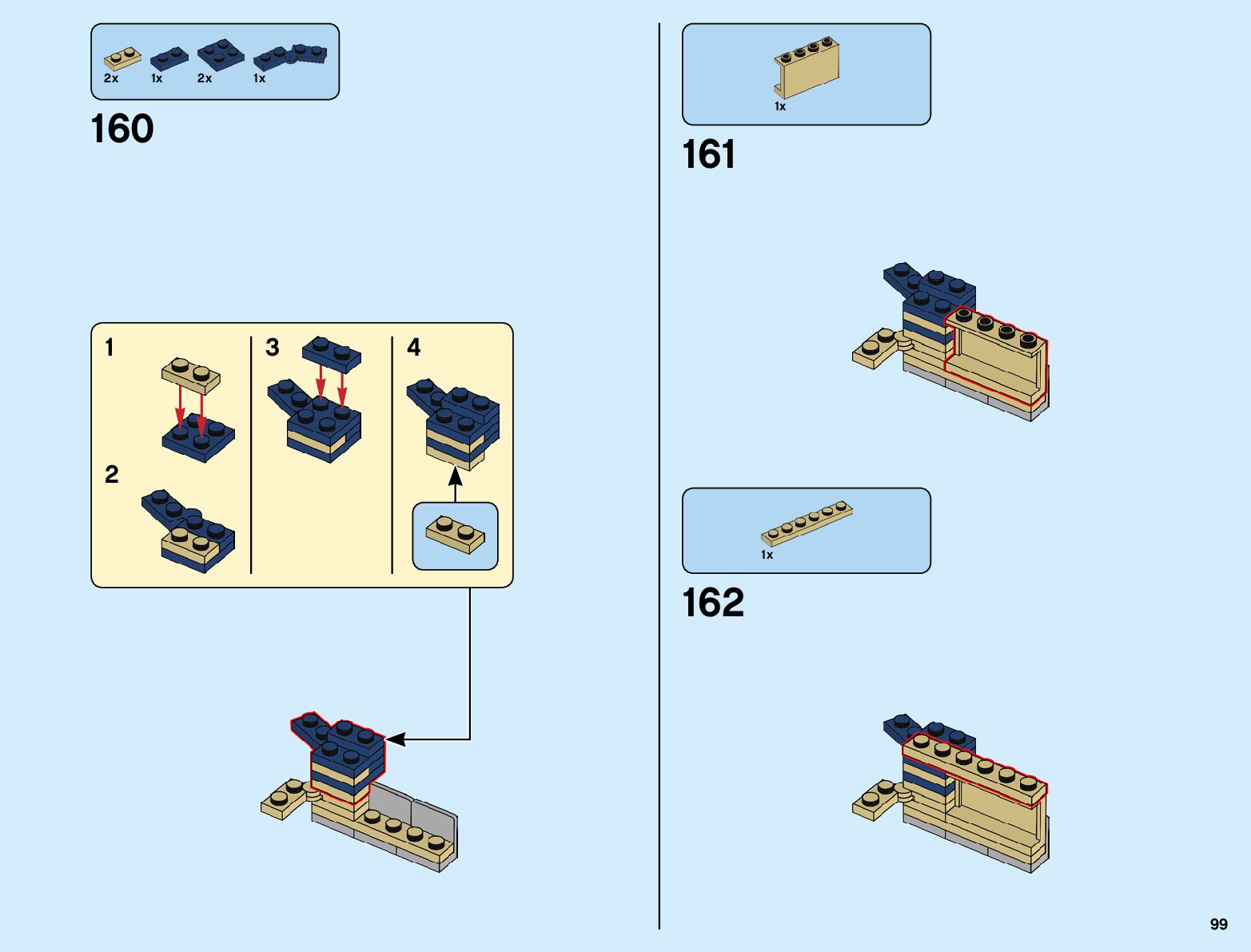 2x 1x 2x 1x

160

1

2

3

4

1x

161

1x

162

99