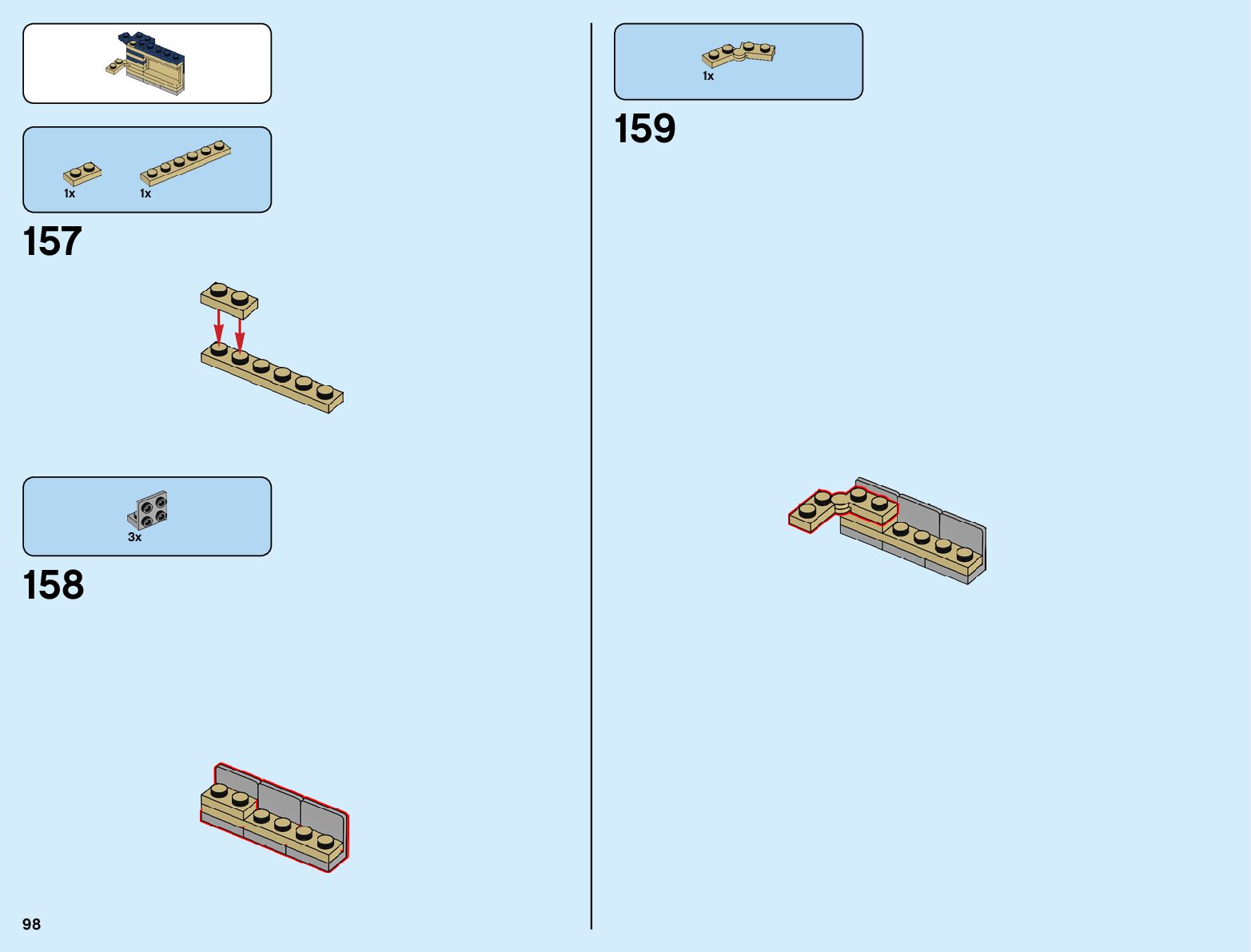 1x 1x

157

3x

158

98

1x

159