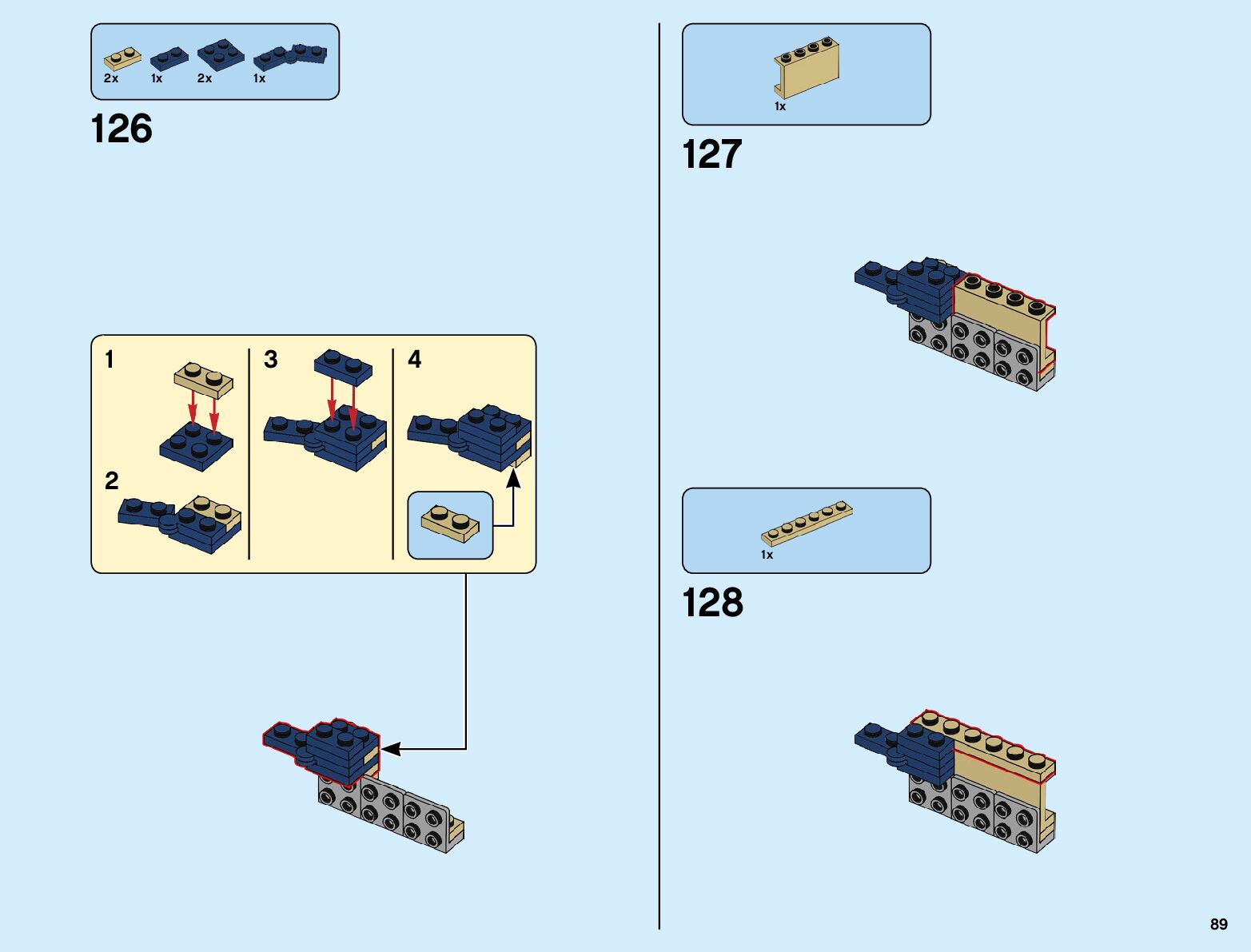 2x 1x 2x 1x

126

1

2

3

4

1x

127

1x

128

89