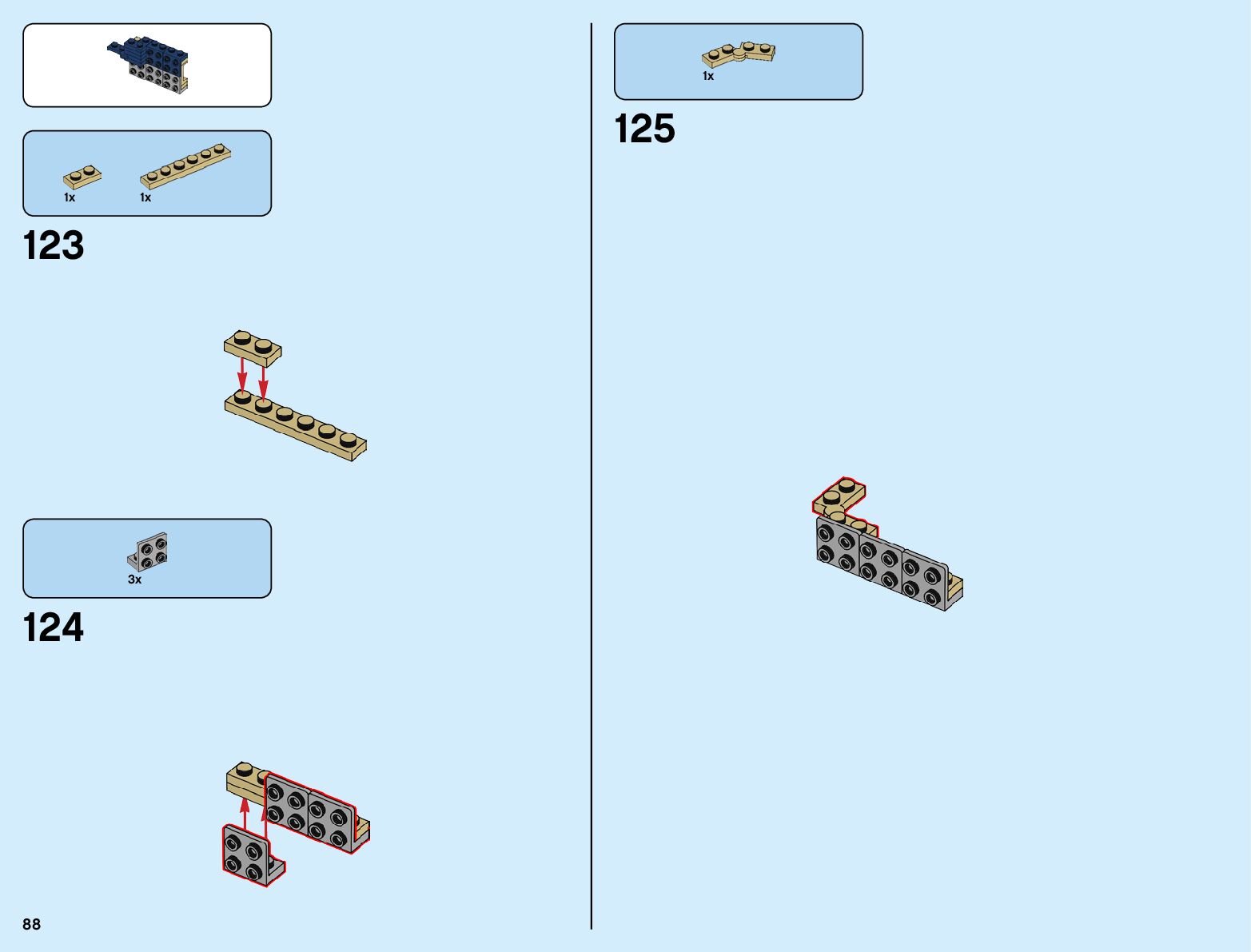 1x 1x

123

3x

124

88

1x

125