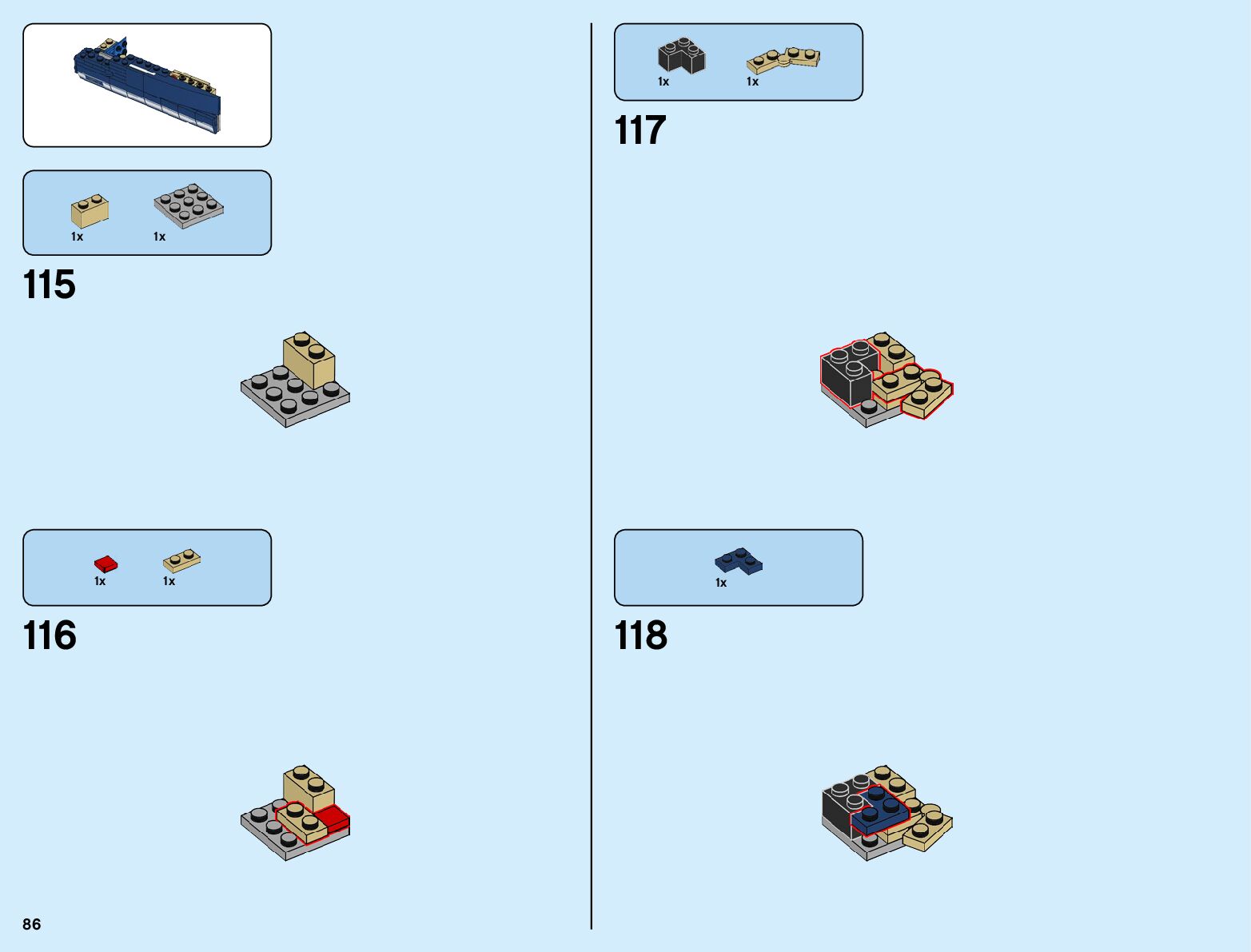 1x 1x

115

1x 1x

116

86

1x 1x

117

1x

118