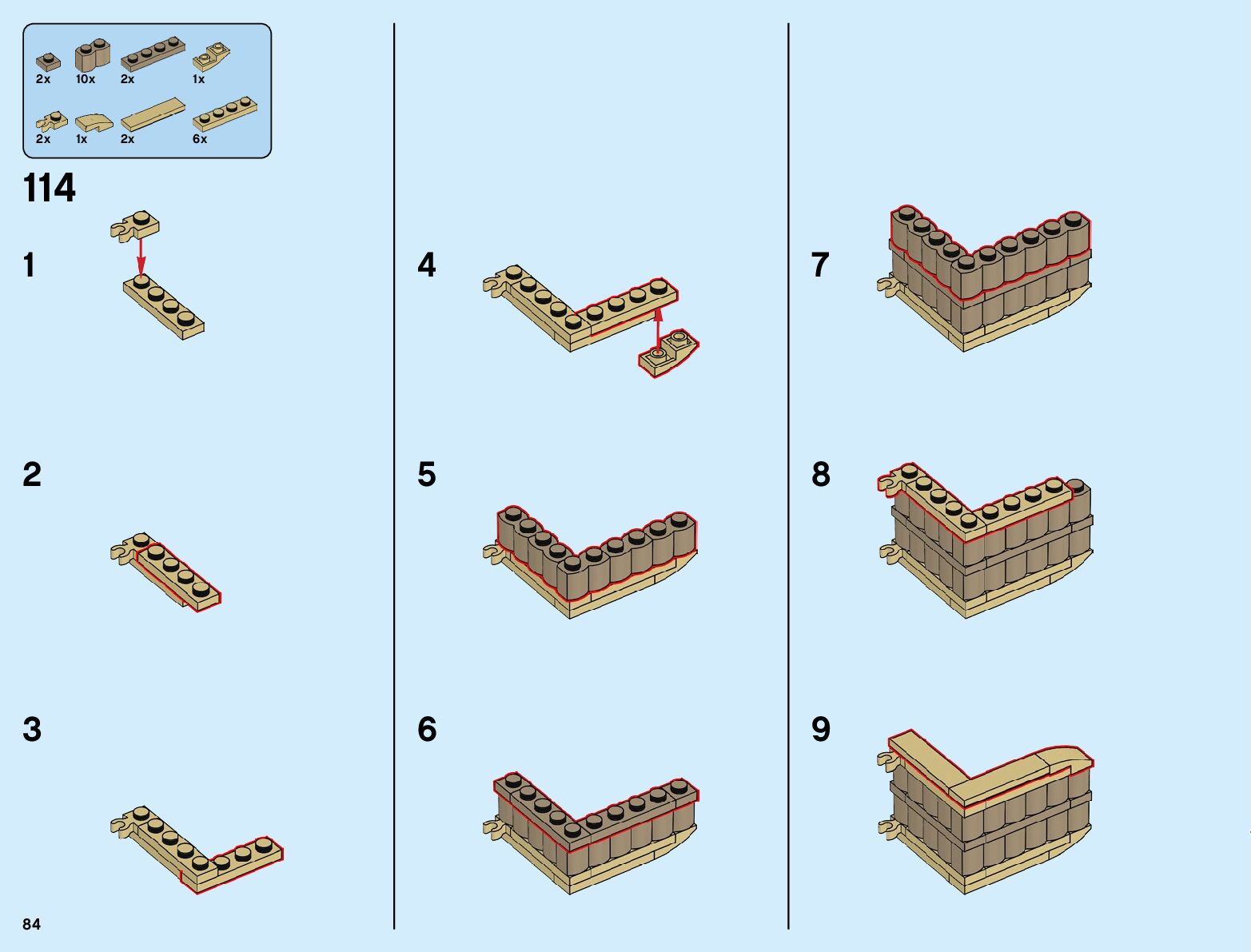 2x 10x 2x 1x
2x 1x 2x 6x

114

1

2

3

4

5

6

7

8

9

84