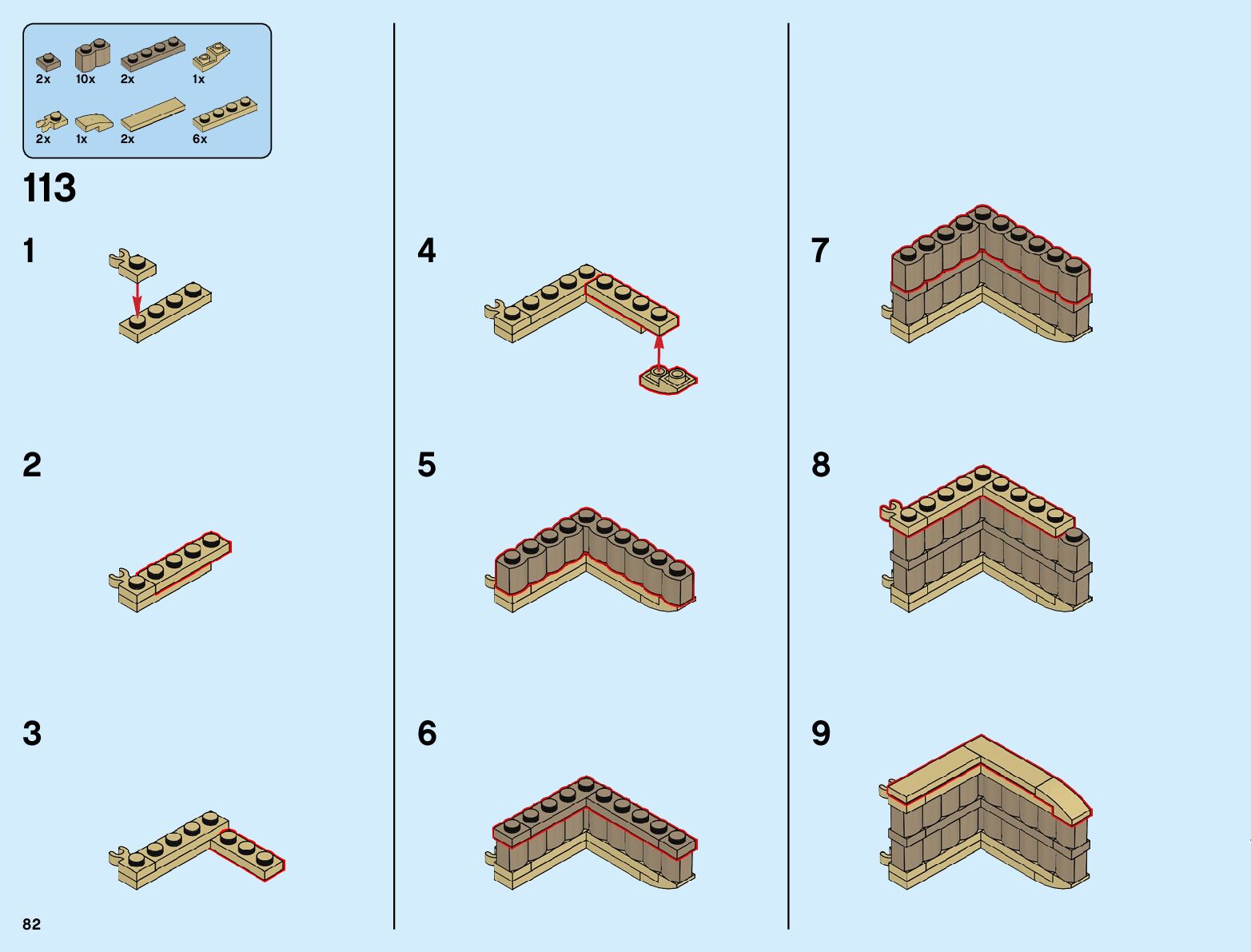 2x 10x 2x 1x
2x 1x 2x 6x

113

1

2

3

4

5

6

7

8

9

82