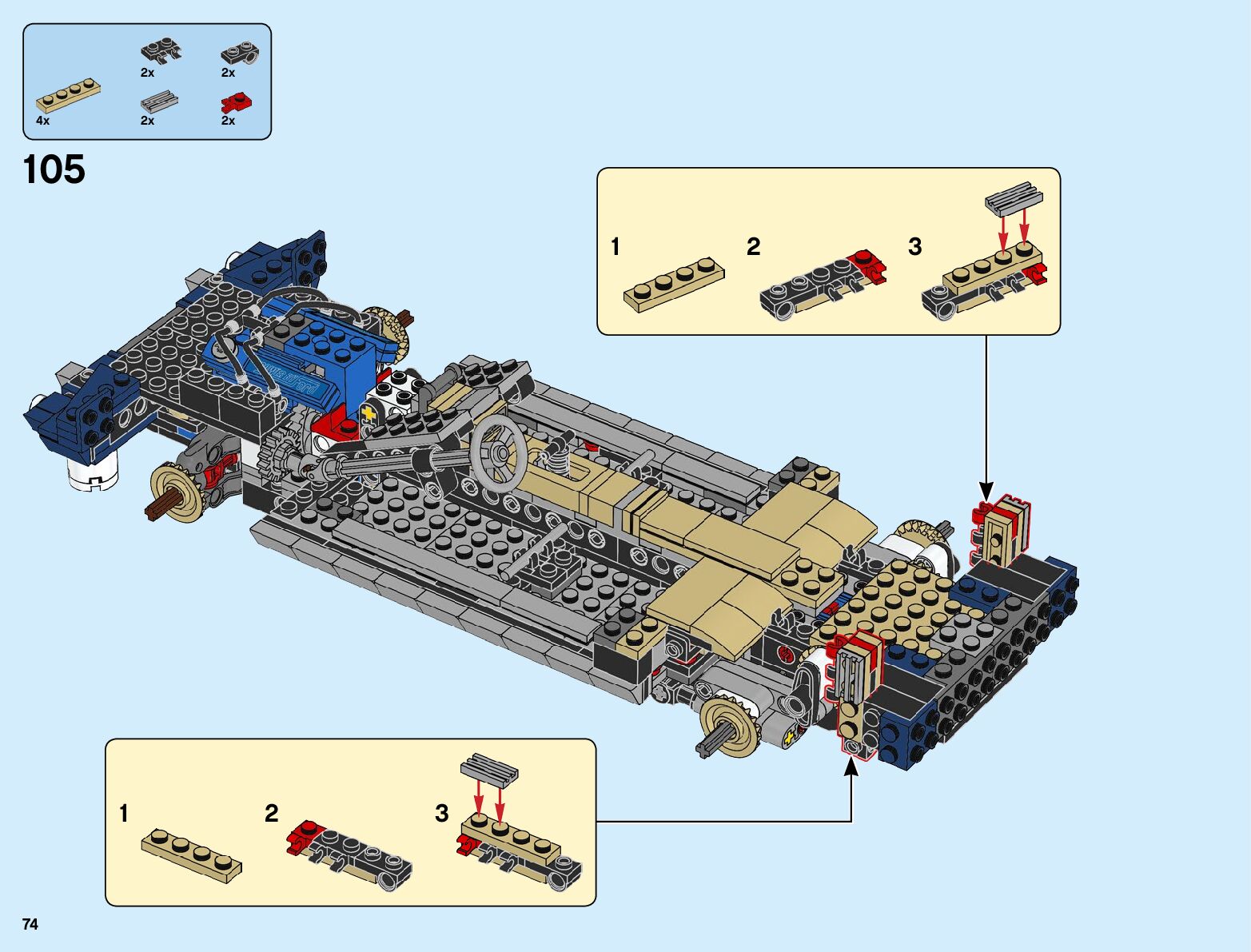 2x
2x
4x
2x
2x

105

1
2
3

1
2
3

74