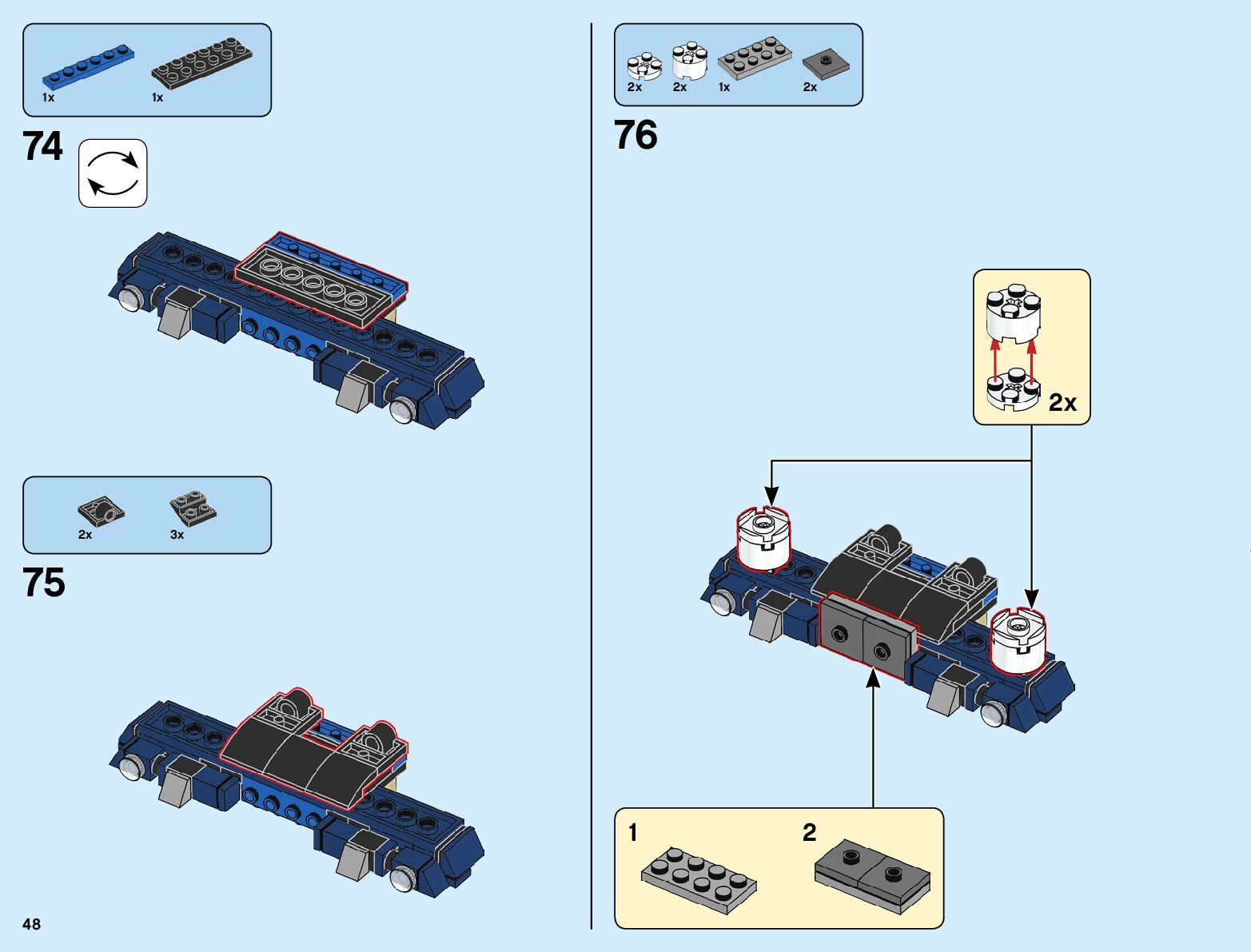 1x 1x

74

2x 3x

75

48

2x 2x 1x 2x

76

2x

1

2