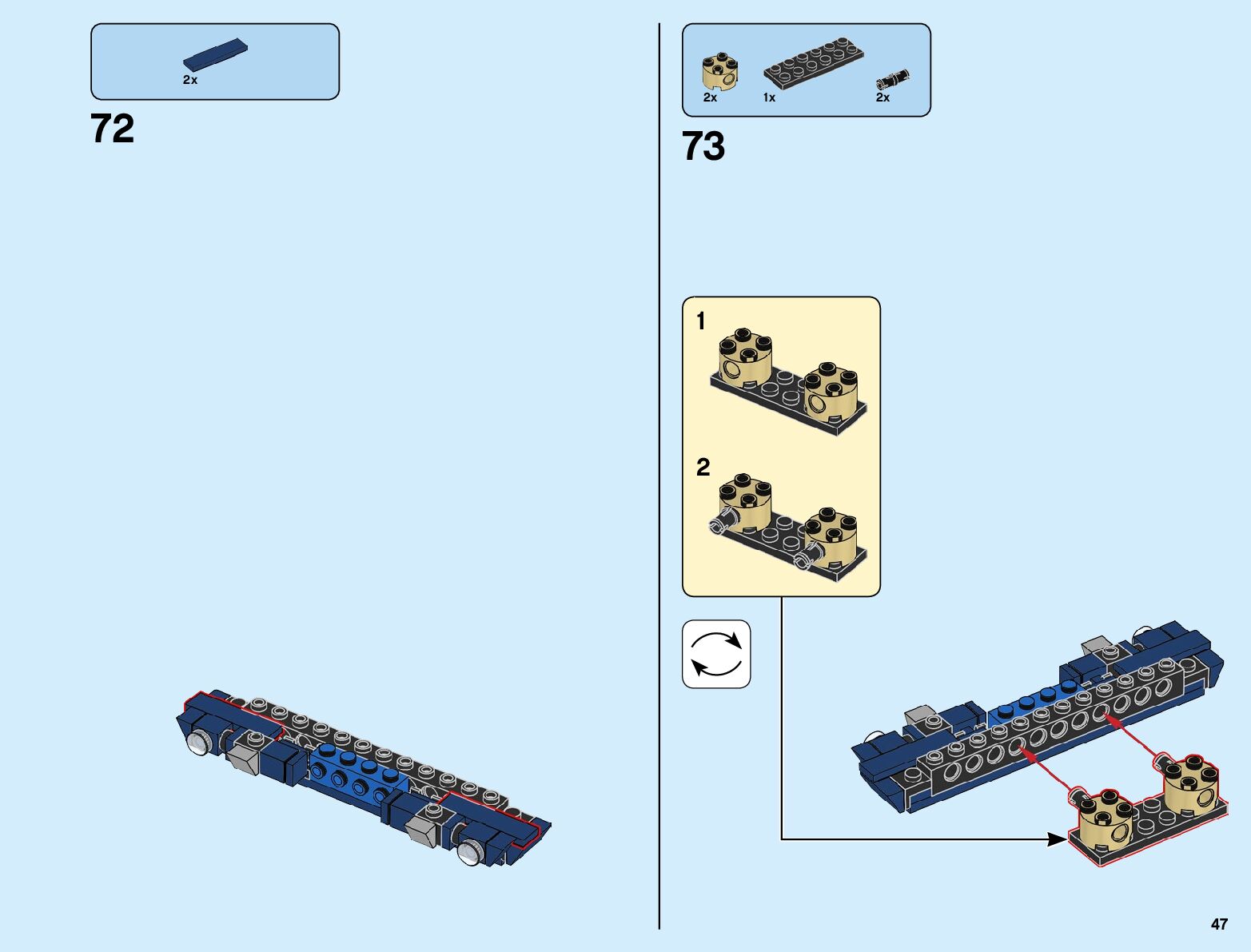 2x

72

2x 1x 2x

73

1

2

47