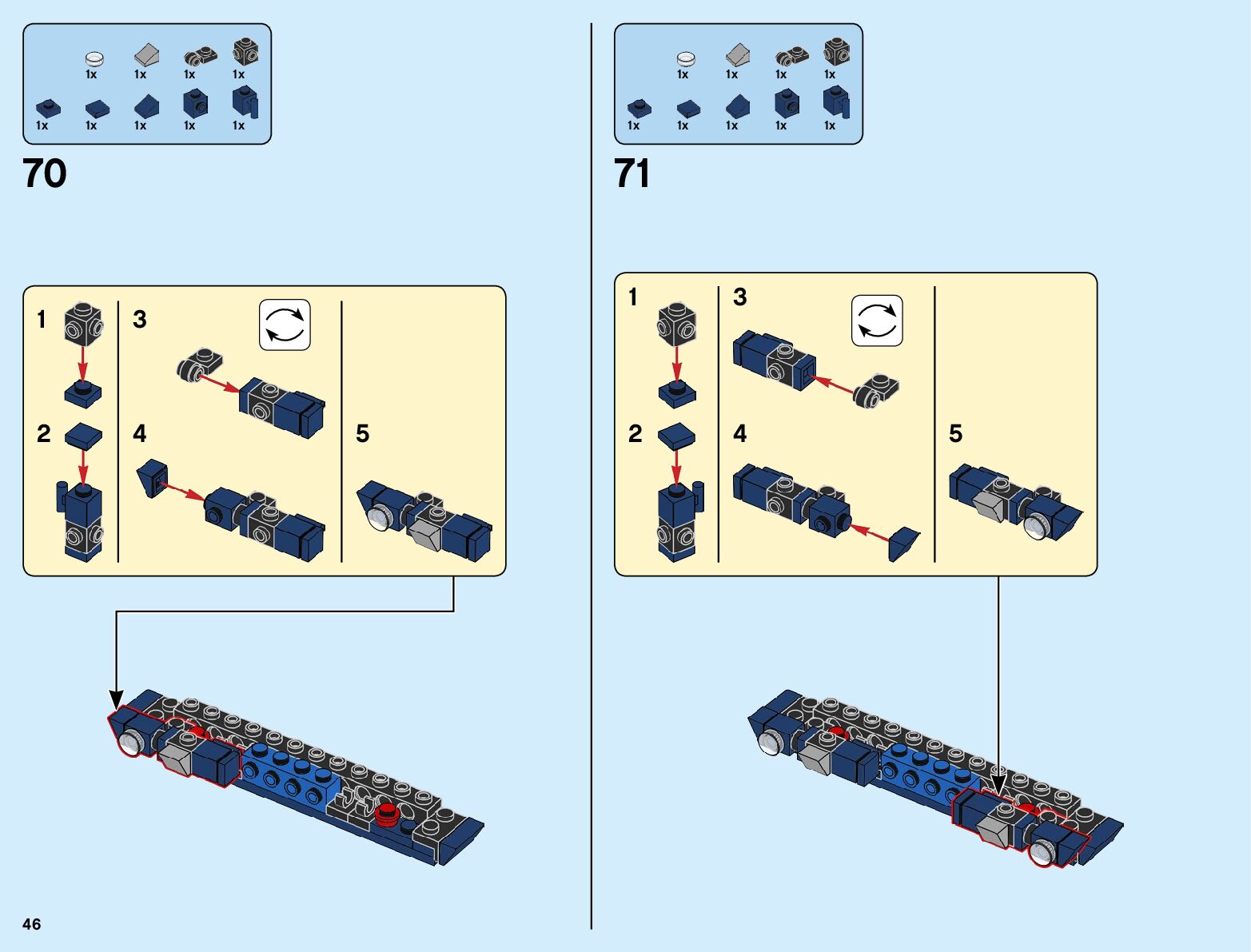 1x 1x 1x 1x
1x 1x 1x 1x 1x

70

1
2
3
4
5

1x 1x 1x 1x
1x 1x 1x 1x 1x

71

1
2
3
4
5

46