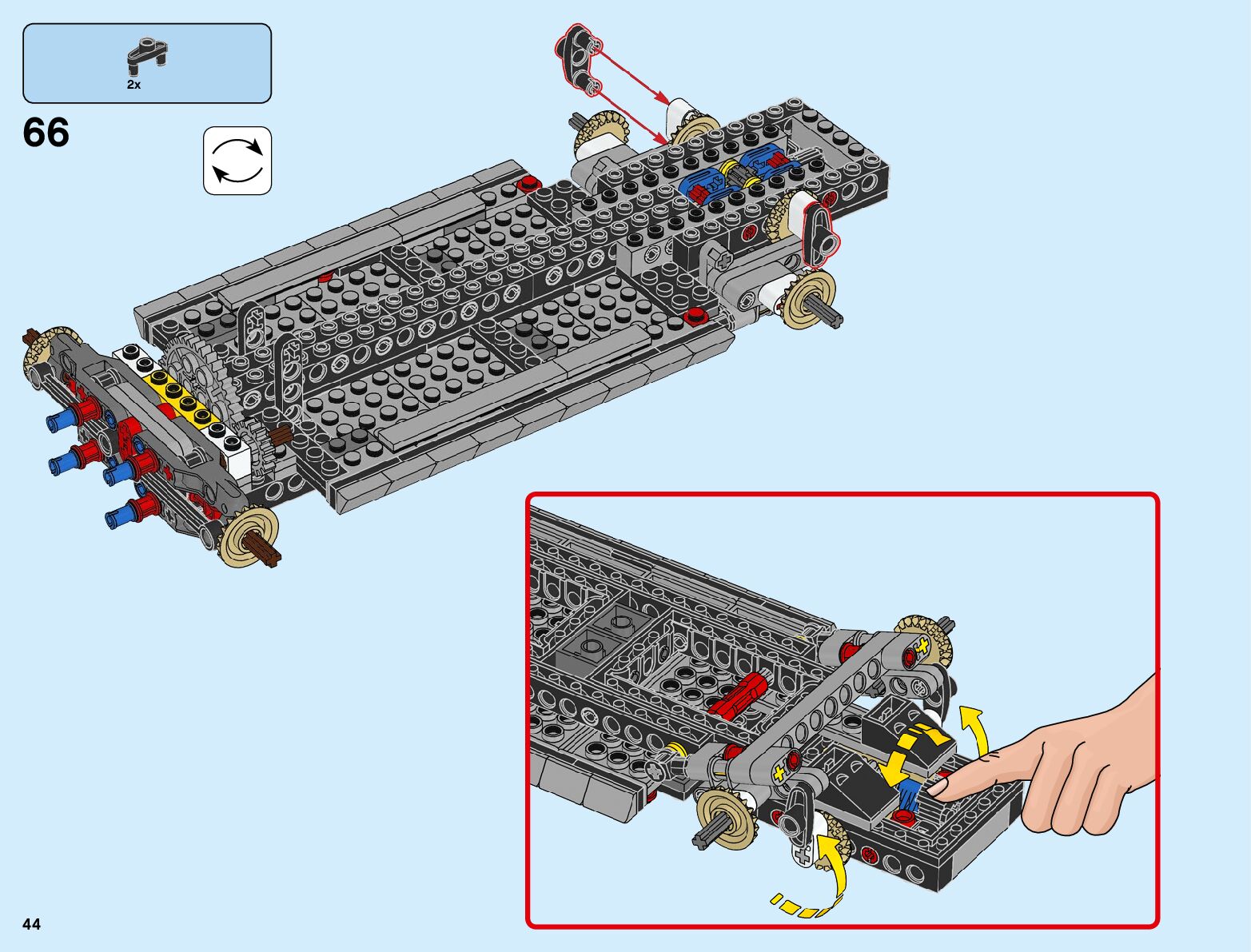 2x

66

44