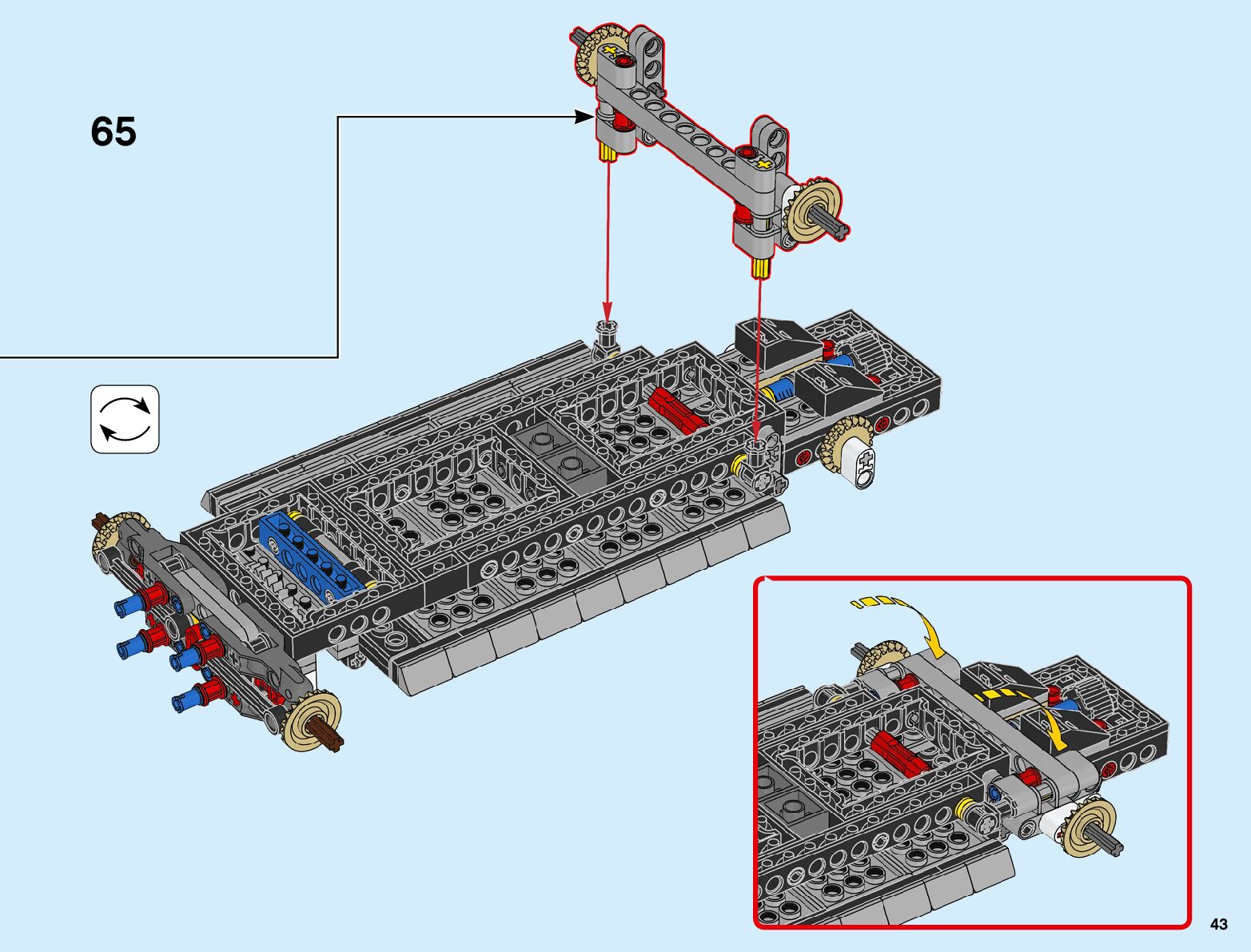 65

43