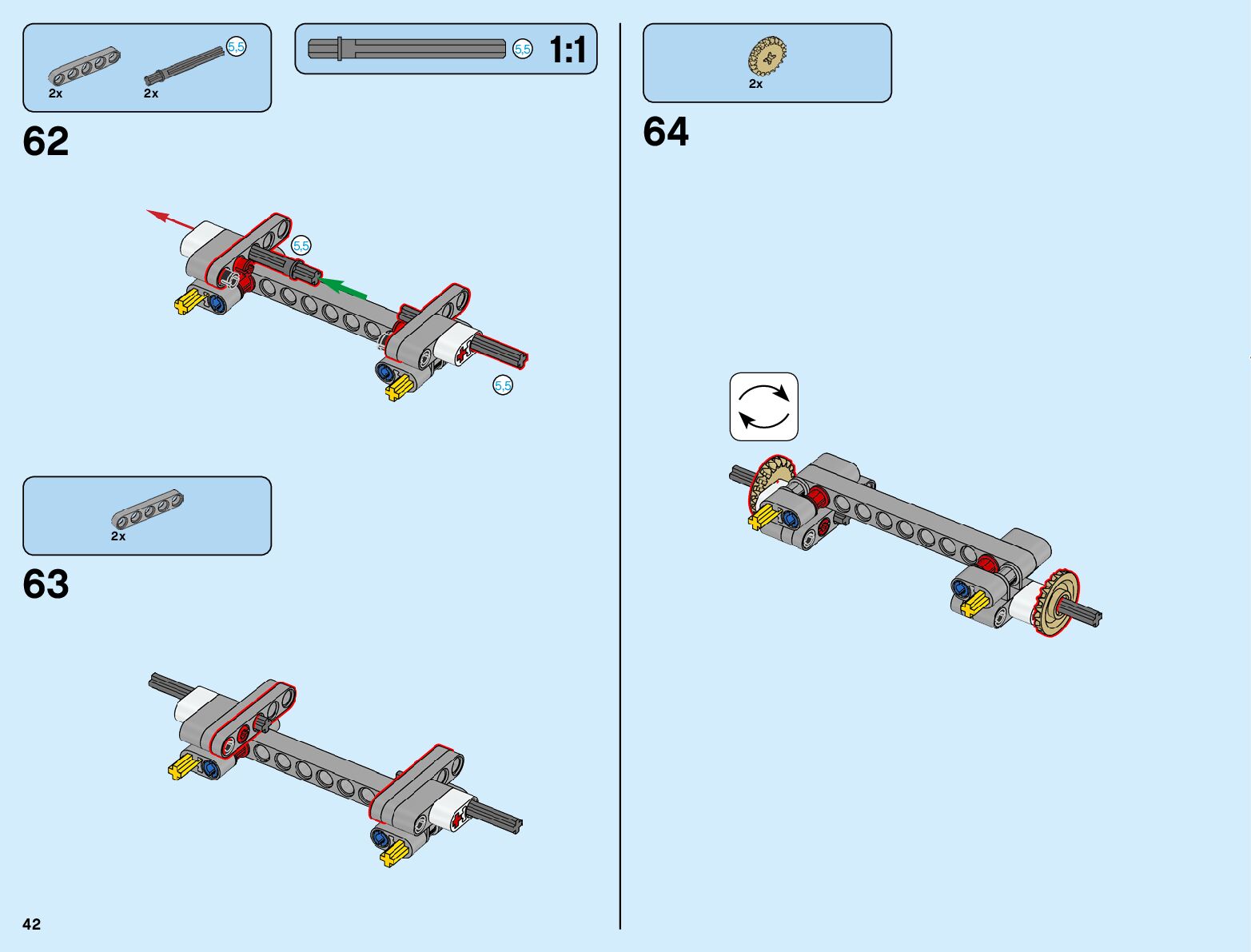 2x
2x
5,5
5,5
1:1
62
5,5
5,5
2x
63
2x
64
42