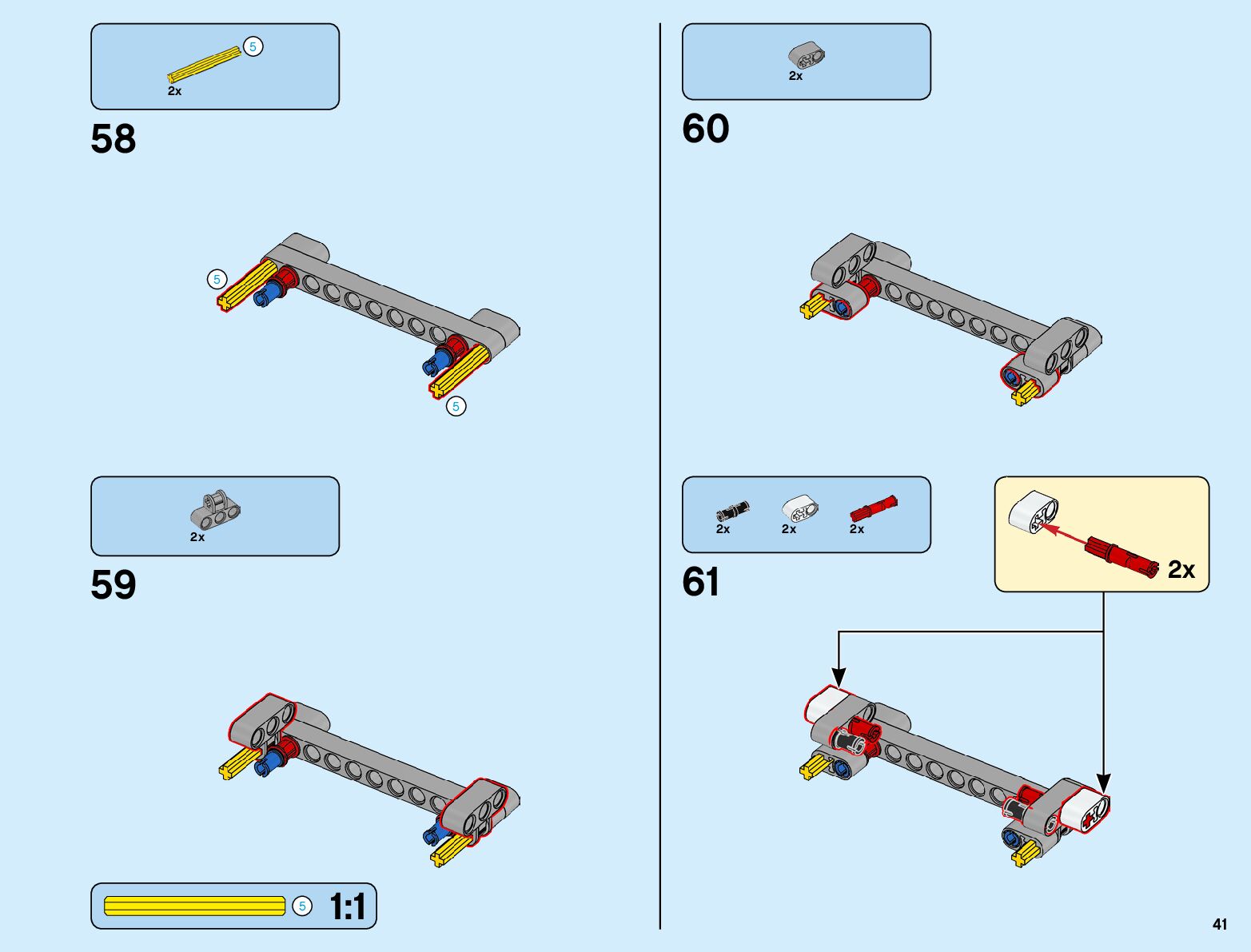 5
2x

58

5

5

2x

59

5 1:1

2x

60

2x 2x 2x

61

2x

41