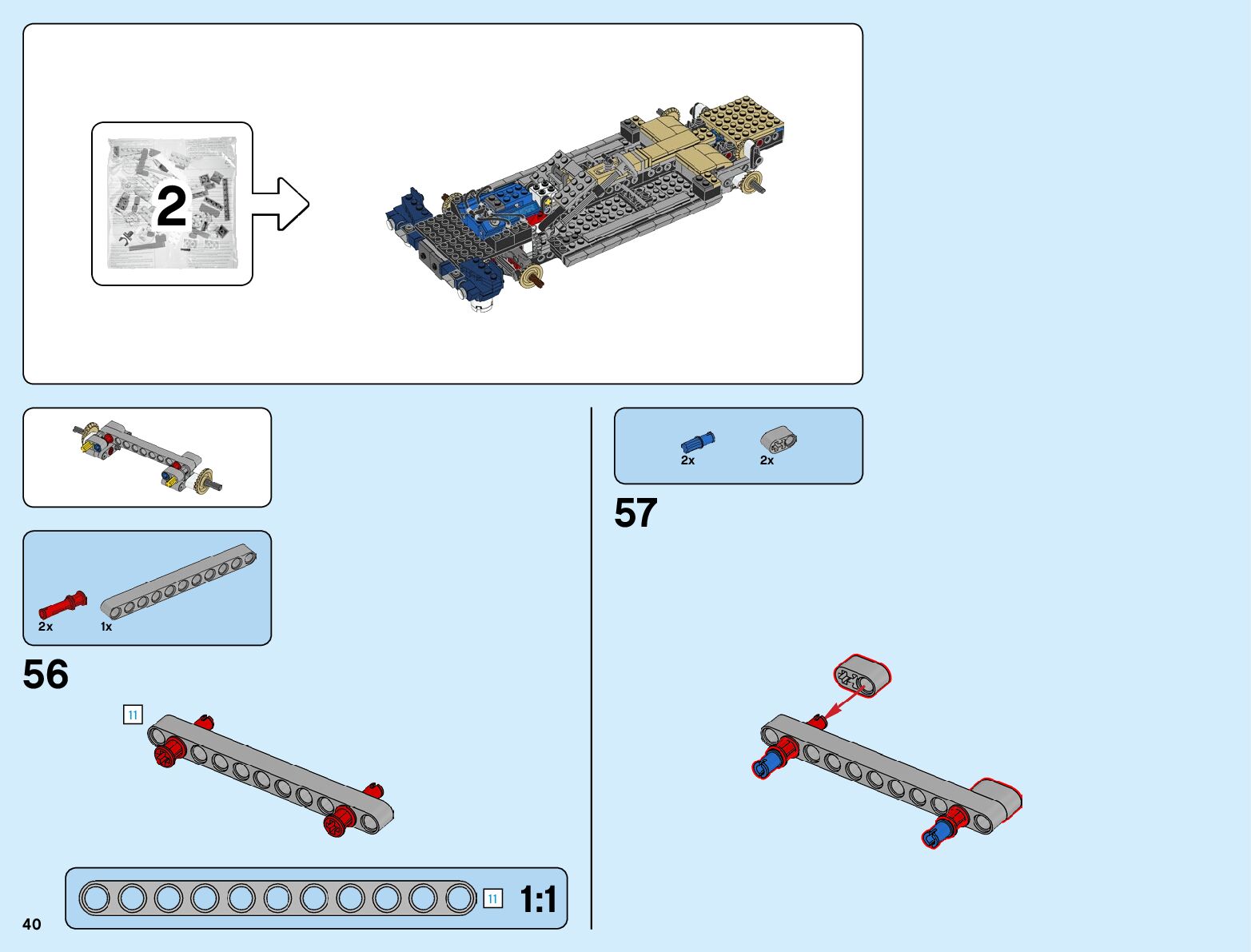 2

2x 1x

56

11

11 1:1

40

2x 2x

57