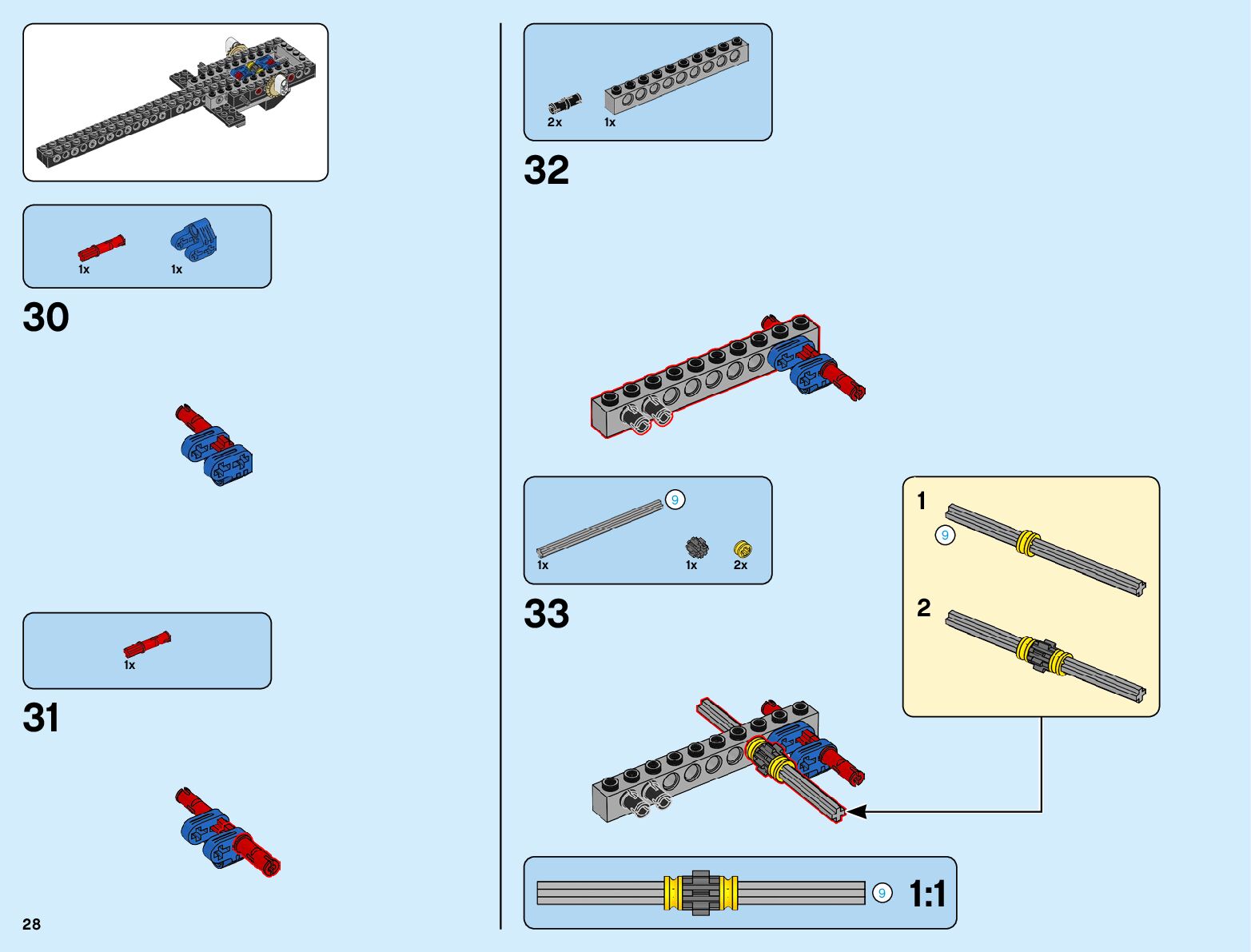 1x 1x

30

1x

31

28

2x 1x

32

9

1x 1x 2x

33

1

9

2

9 1:1