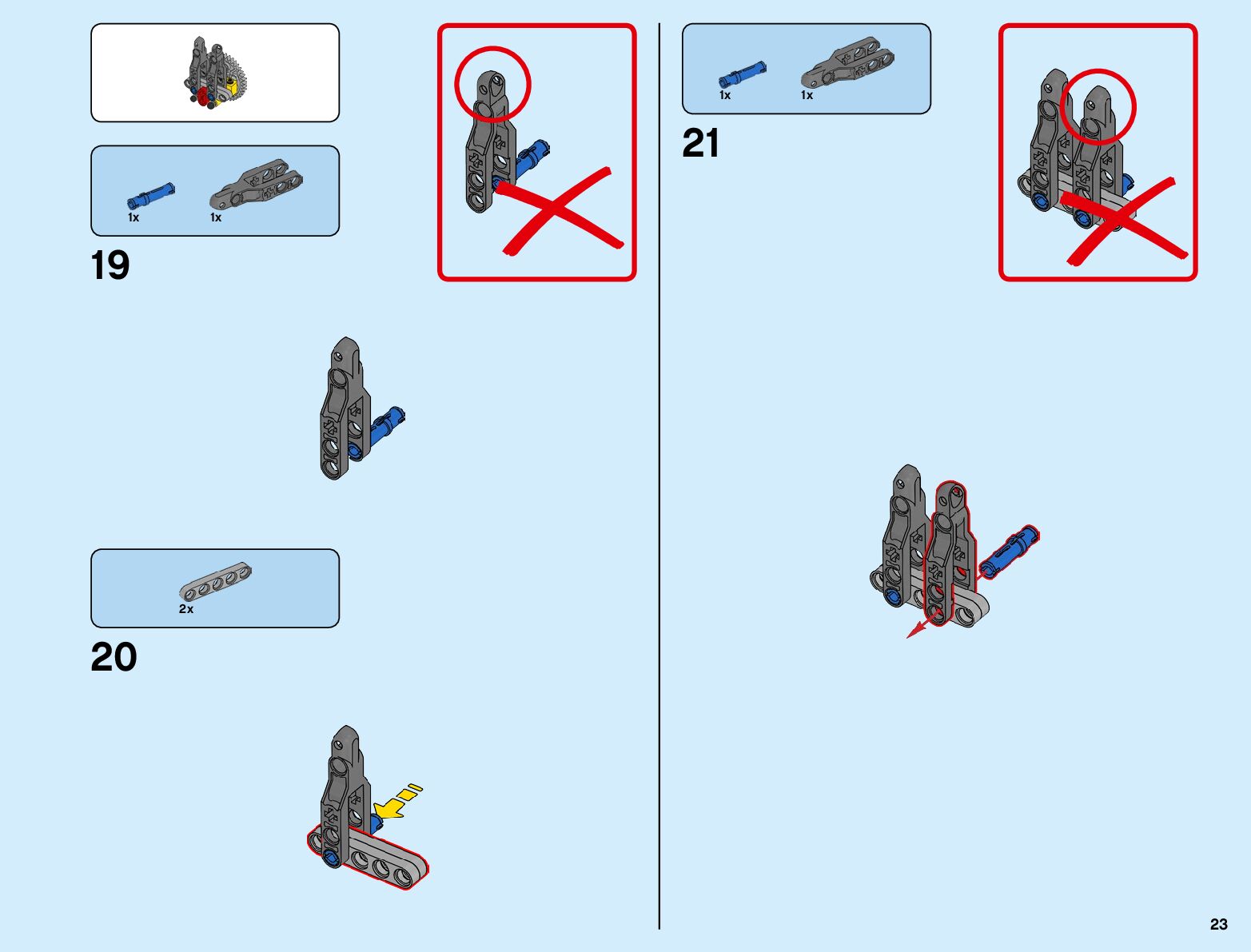 1x 1x

19

2x

20

1x 1x

21

23