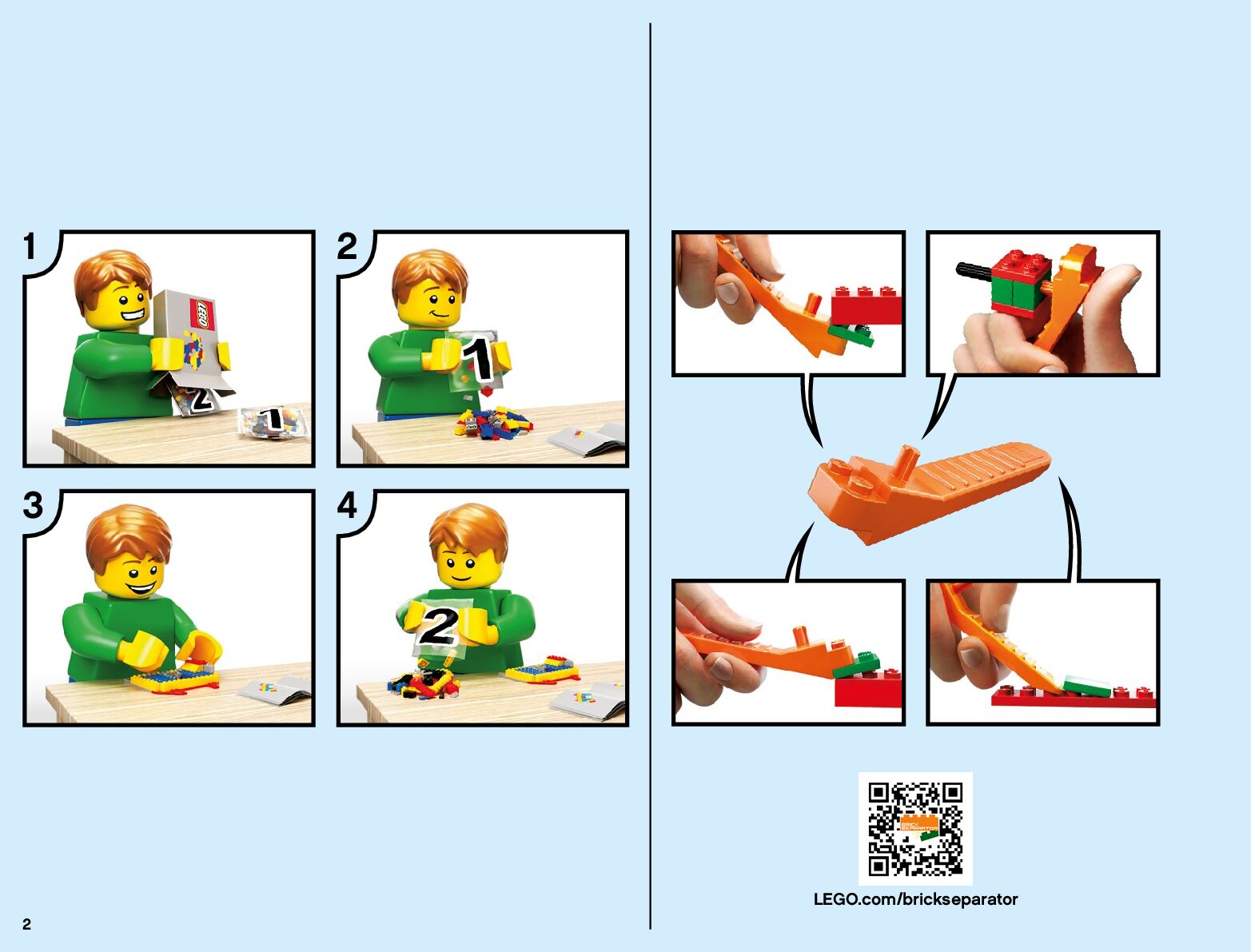 1

LEGO

2

1

2

1

3

4

2

BRICK SEPARATOR

LEGO.com/brickseparator

2