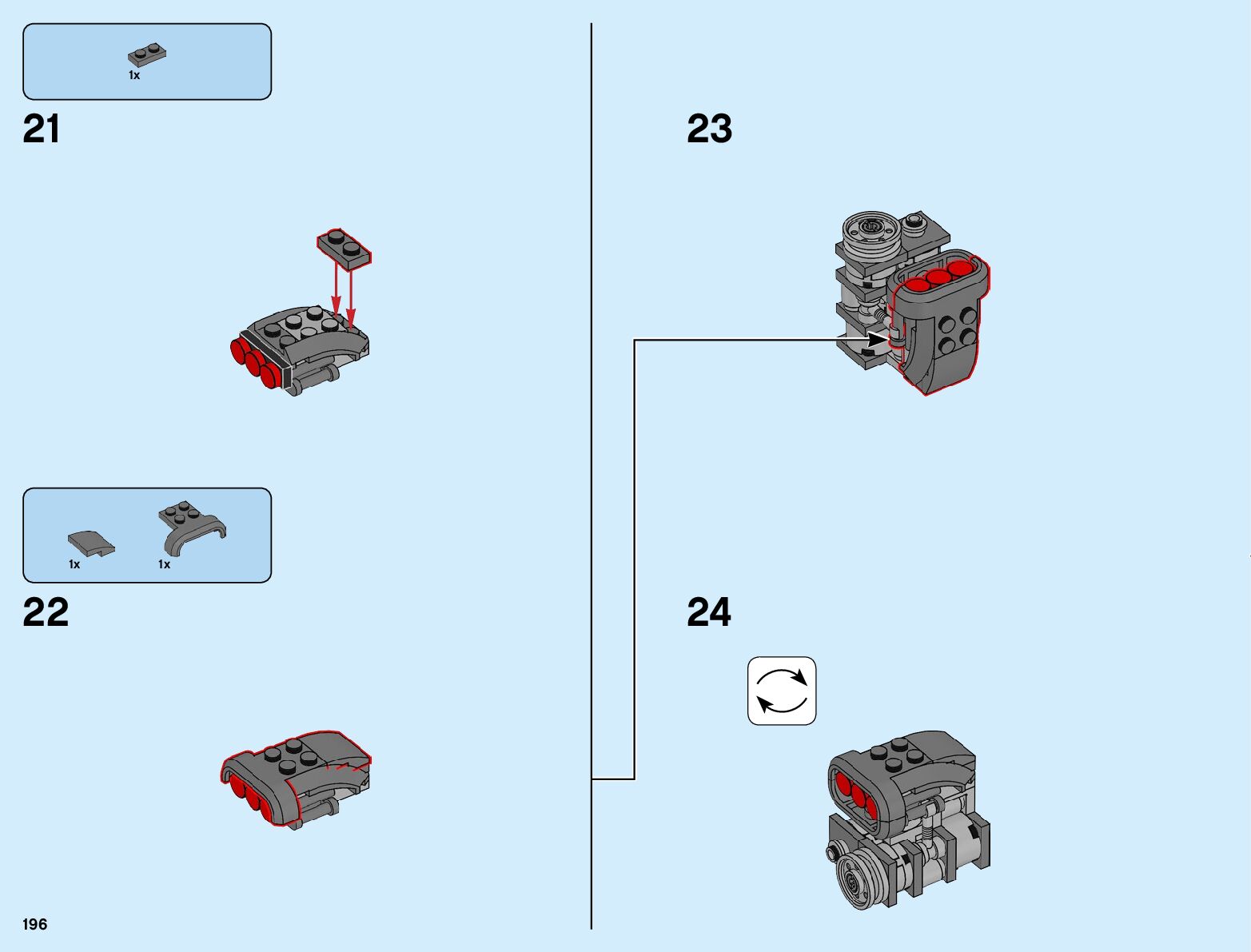 1x

21

1x 1x

22

23

24

196