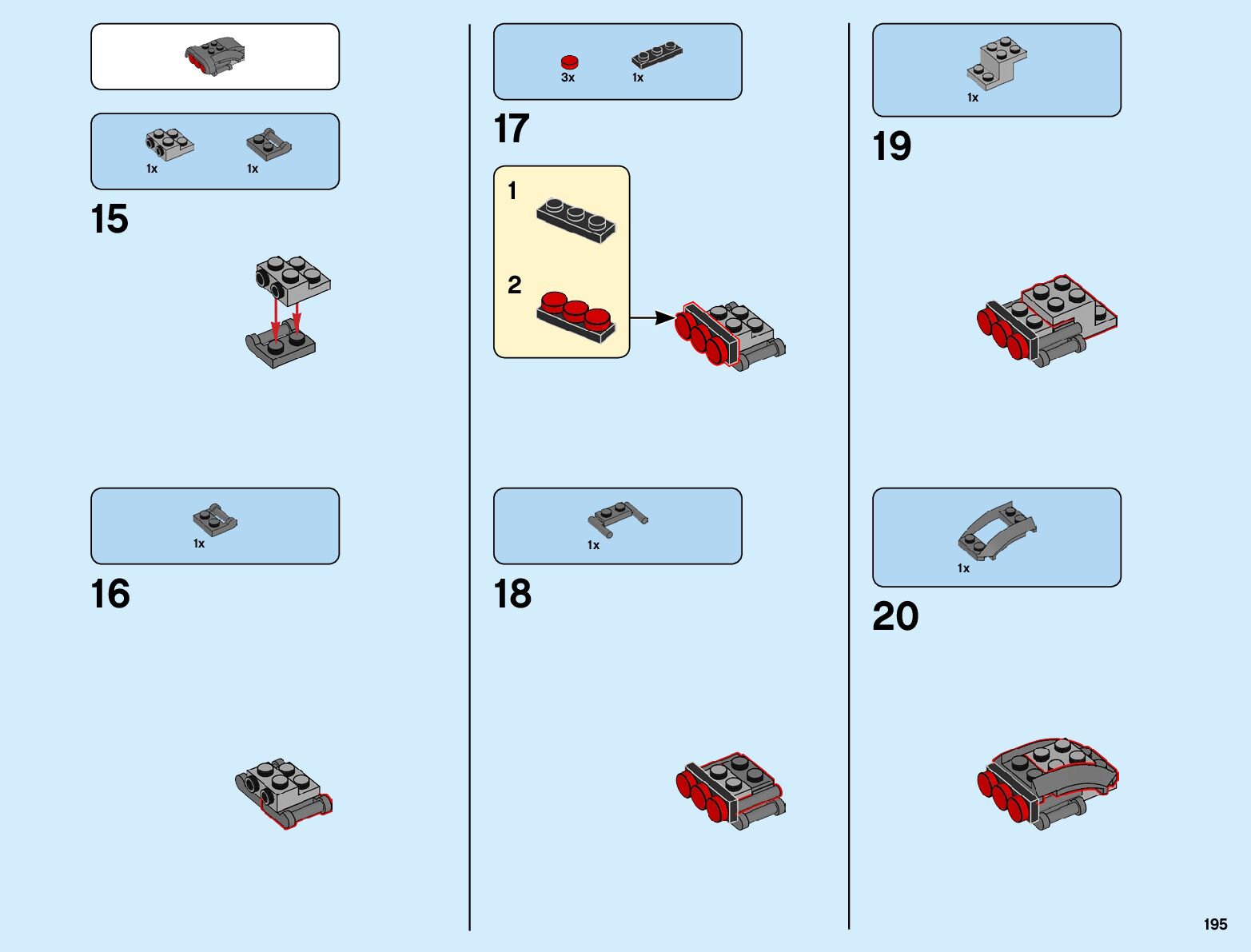 1x 1x

15

1x

16

3x 1x

17

1

2

1x

18

1x

19

1x

20

195