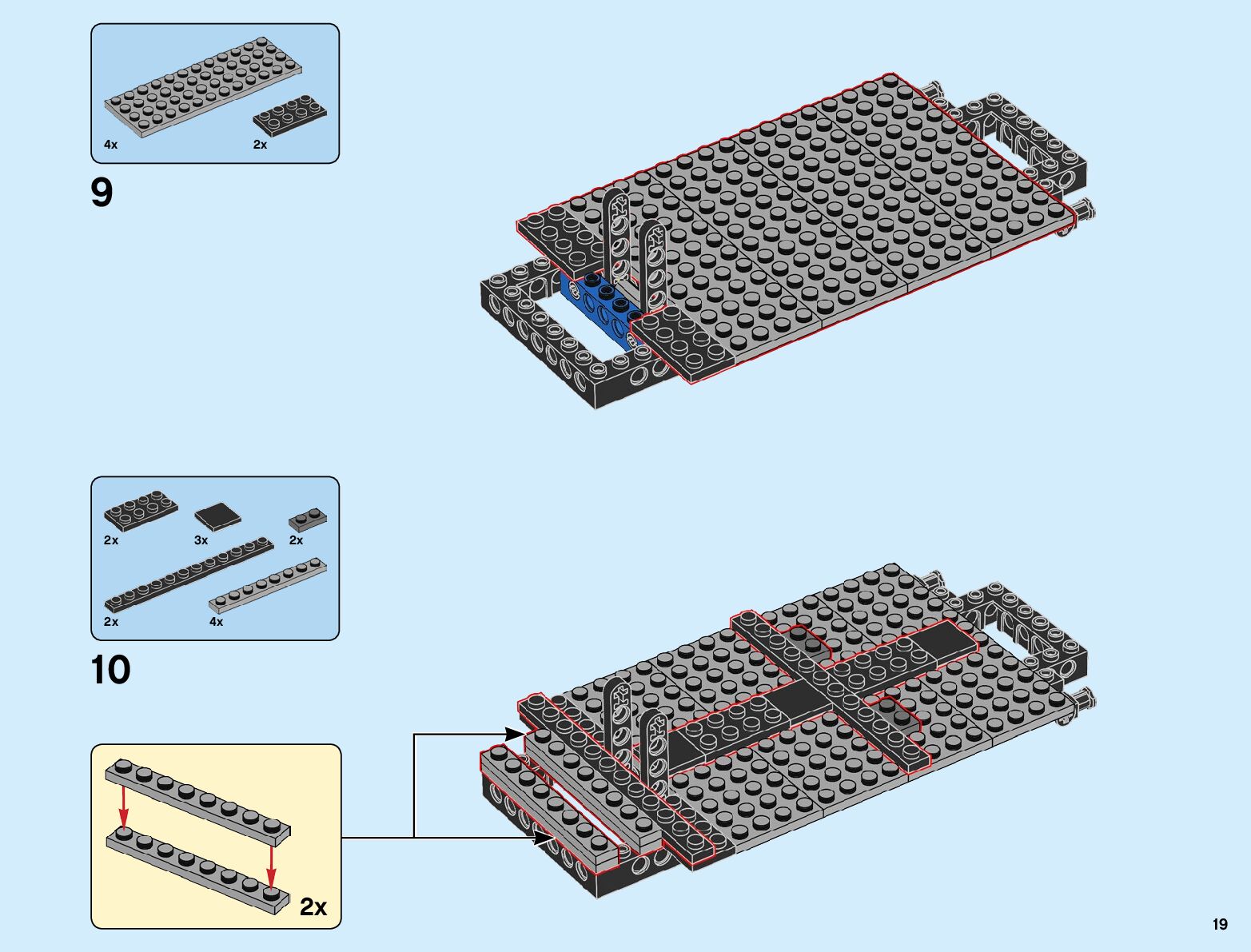 4x
2x

9

2x
3x
2x
2x
4x

10

2x

19