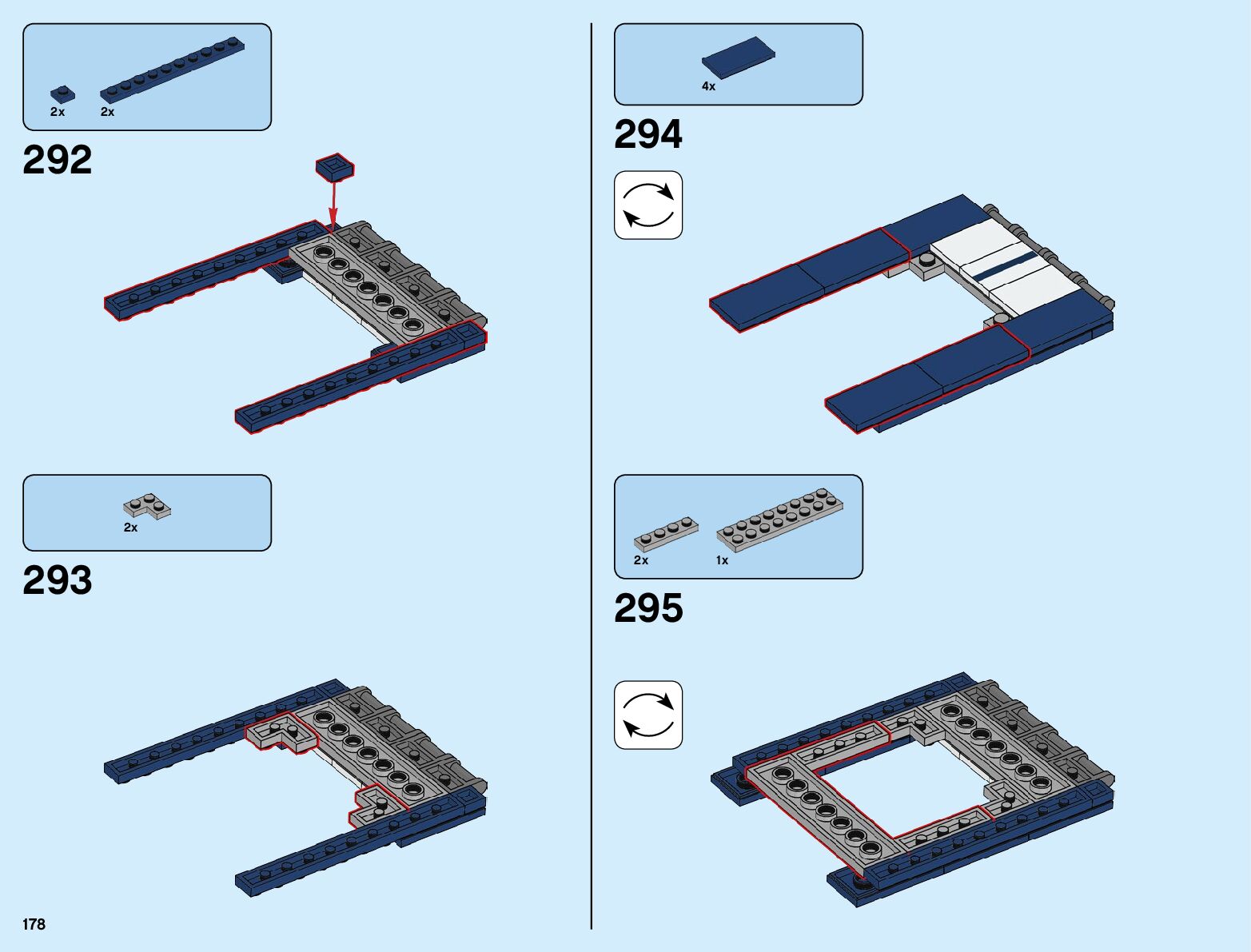 2x 2x

292

2x

293

178

4x

294

2x 1x

295