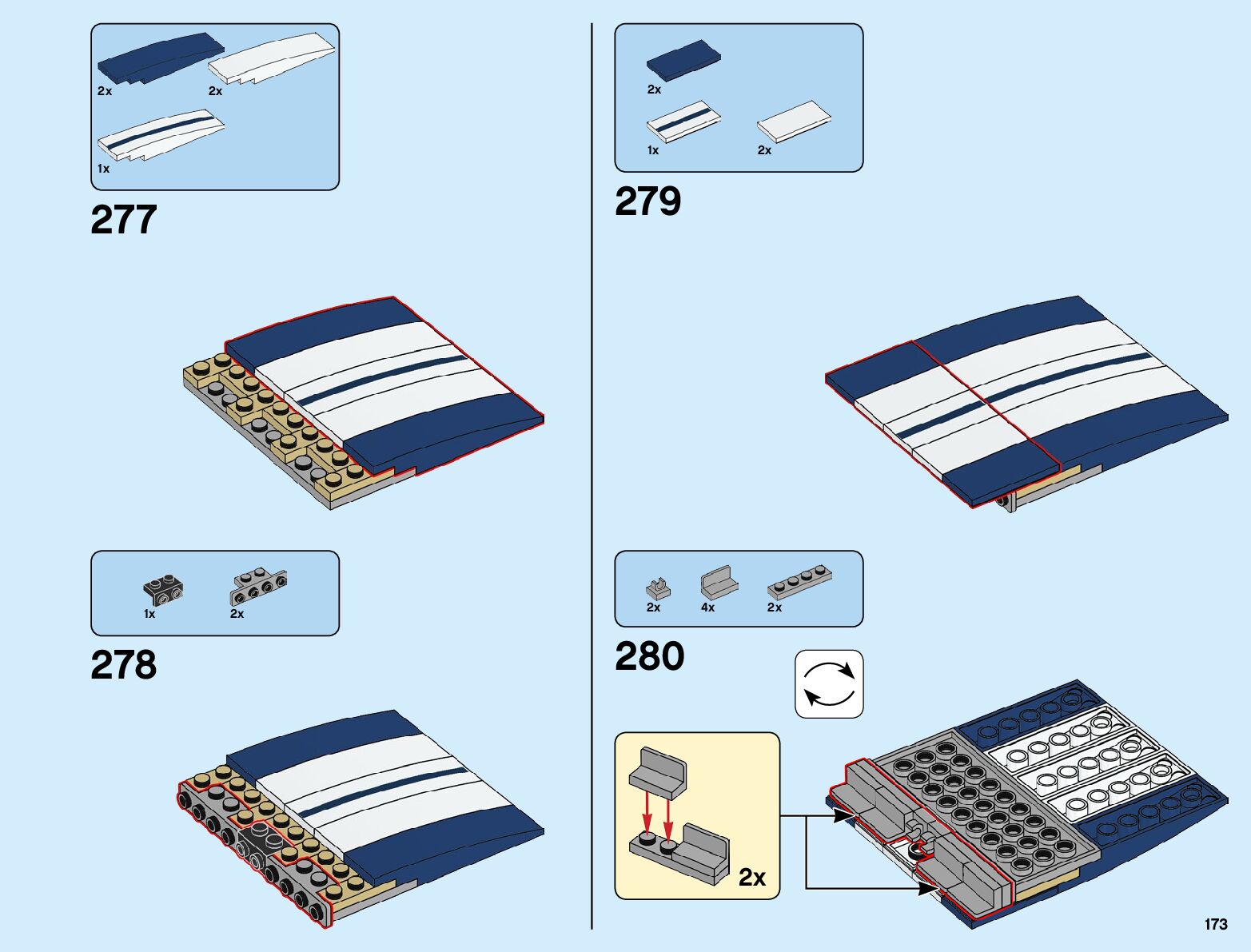 2x
2x
1x

277

1x
2x

278

2x
1x
2x

279

2x
4x
2x

280

2x

173