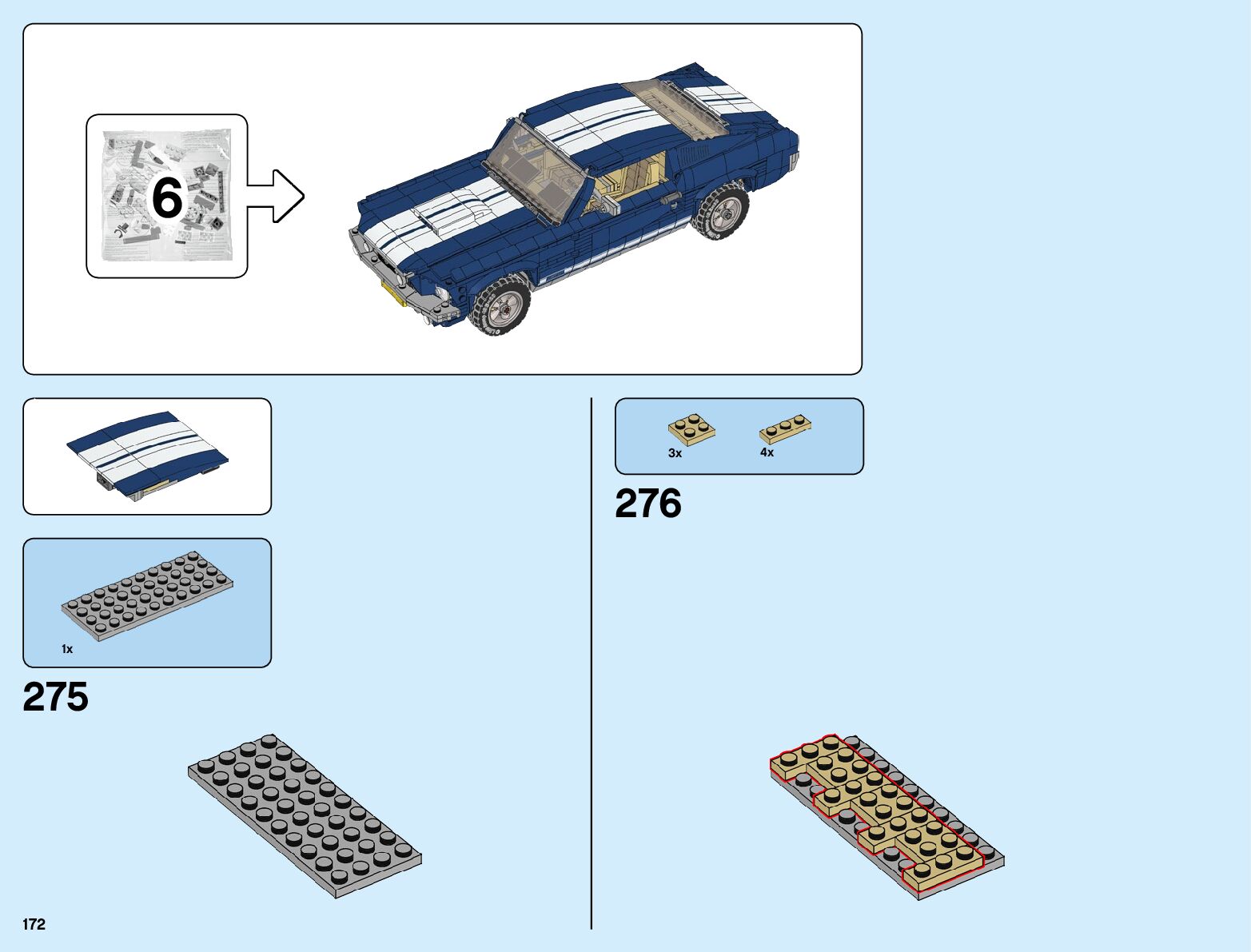 6

1x

275

3x

4x

276

172