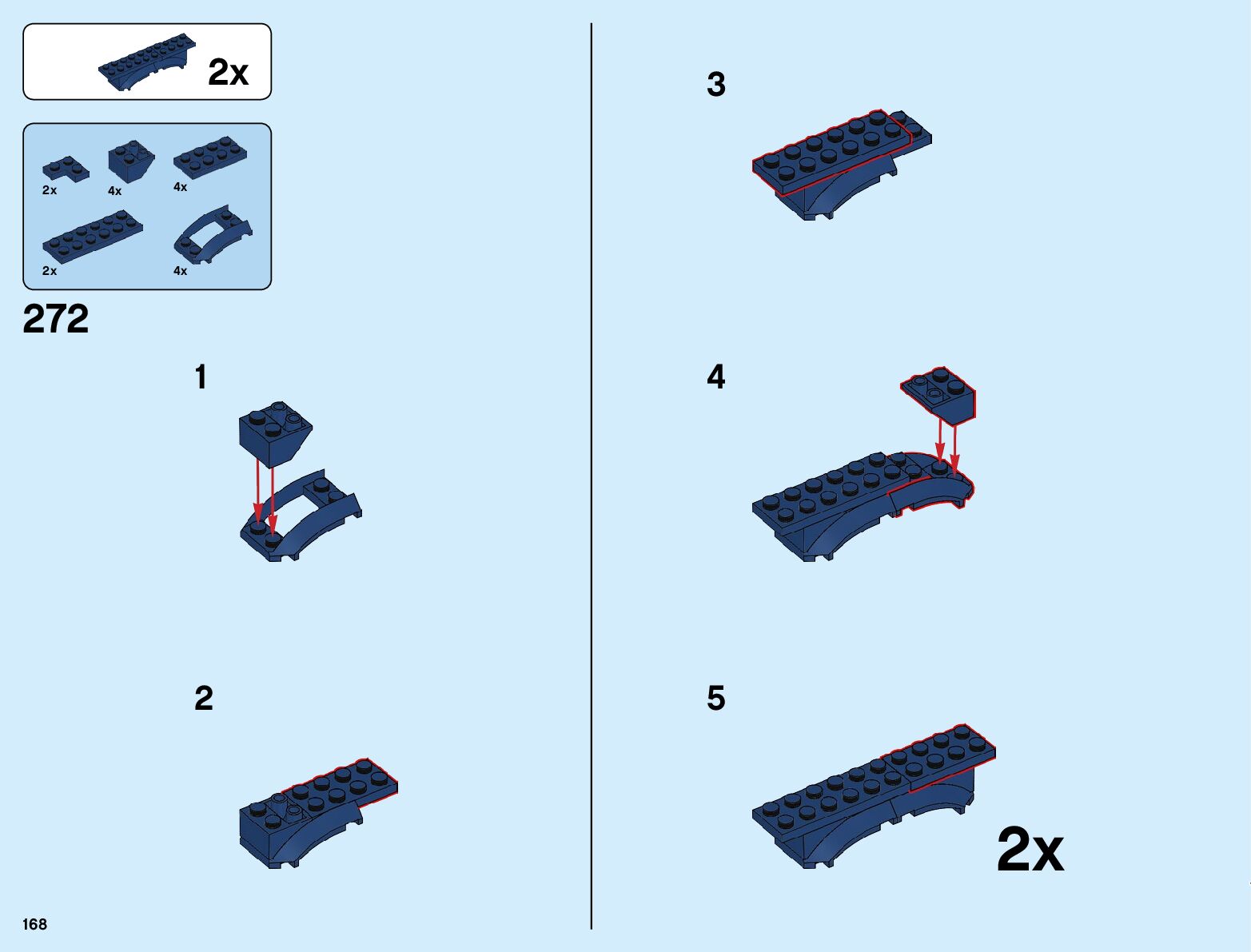 2x

2x
4x
4x
2x
4x

272

1

2

3

4

5

2x

168