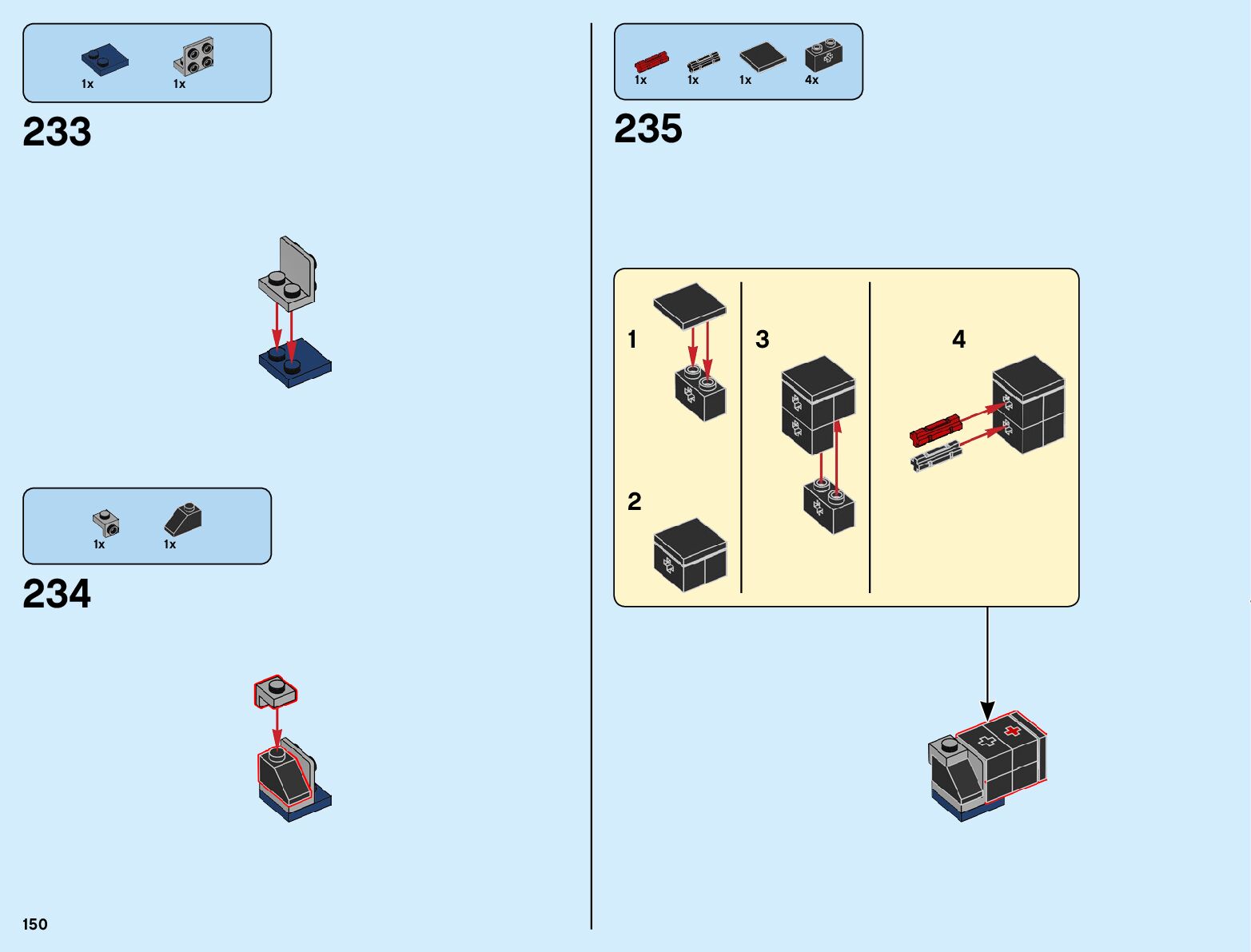 1x 1x

233

1x 1x

234

150

1x 1x 1x 4x

235

1

2

3

4