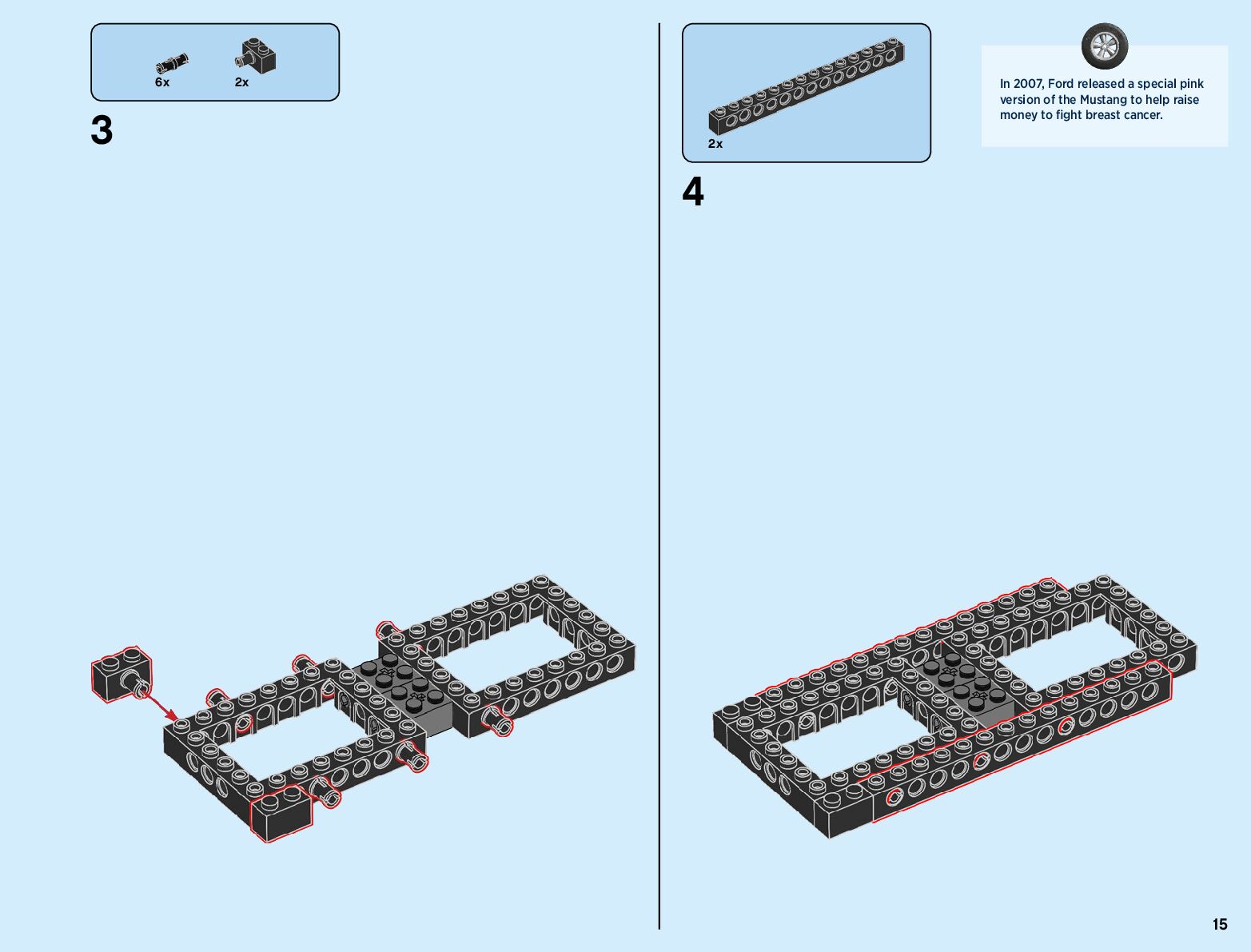 6x
2x

3

2x

4

In 2007, Ford released a special pink version of the Mustang to help raise money to fight breast cancer.

15