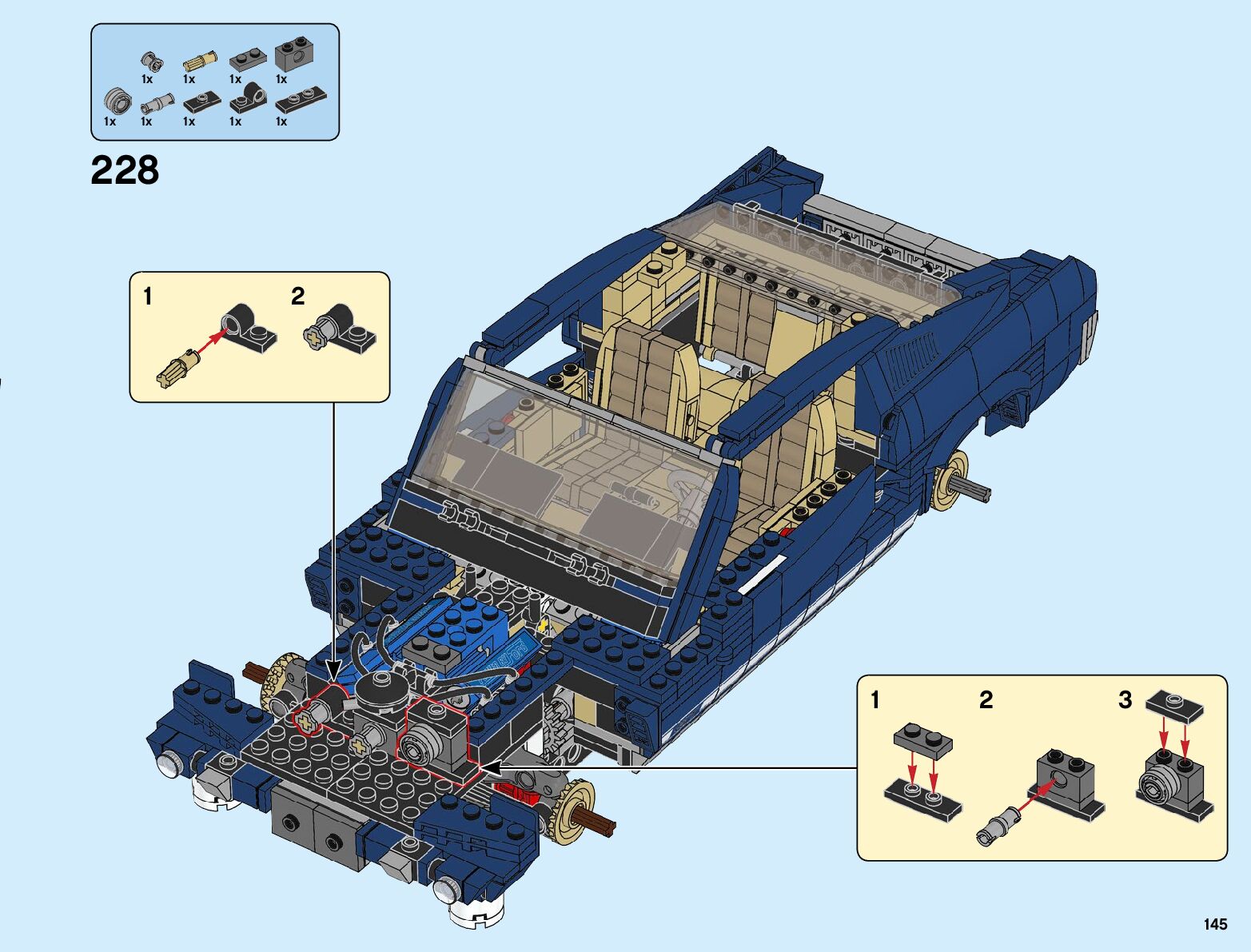 1x 1x 1x 1x
1x 1x 1x 1x 1x

228

1 2

1 2 3

145