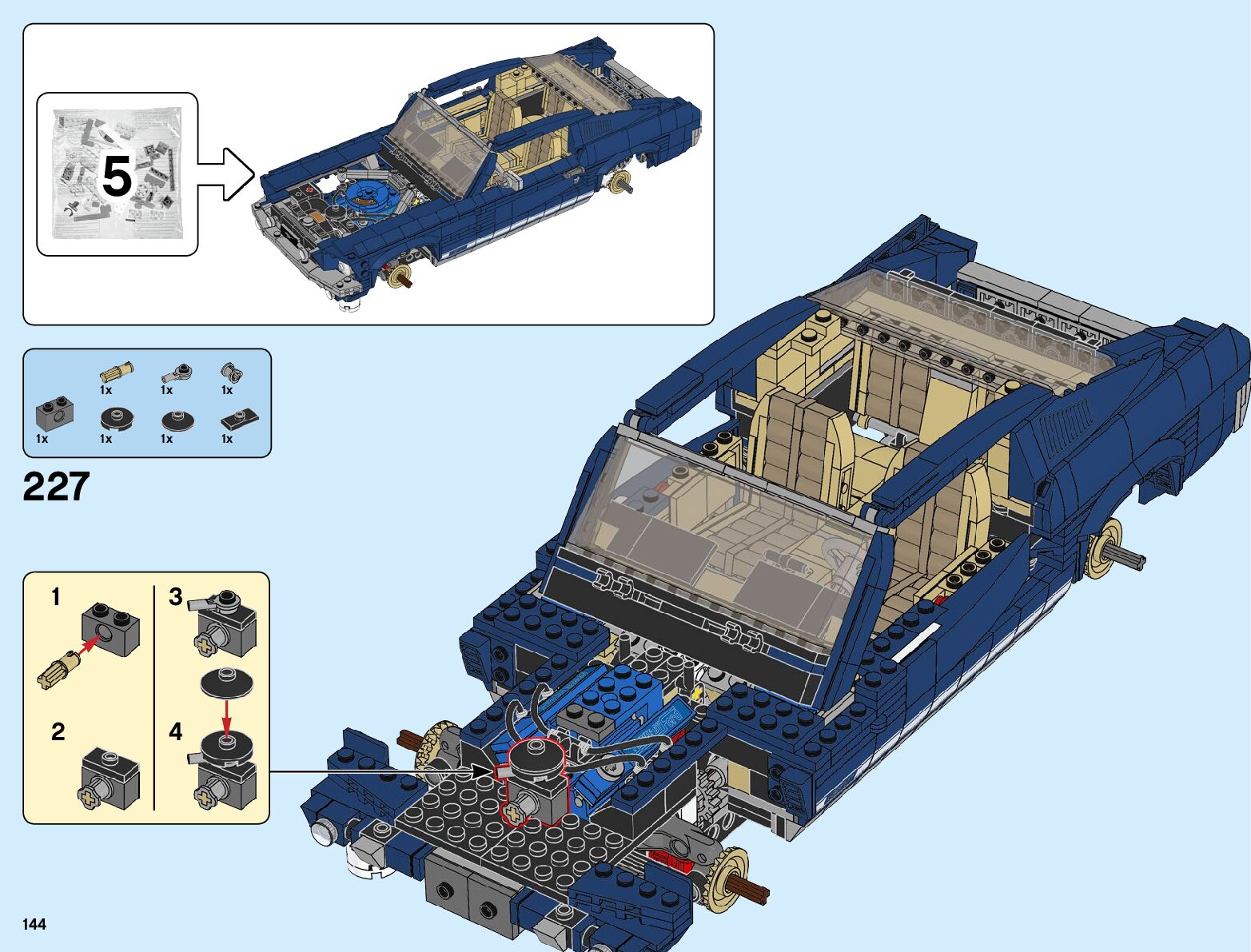 5

1x 1x 1x
1x 1x 1x 1x

227

1
2
3
4

144