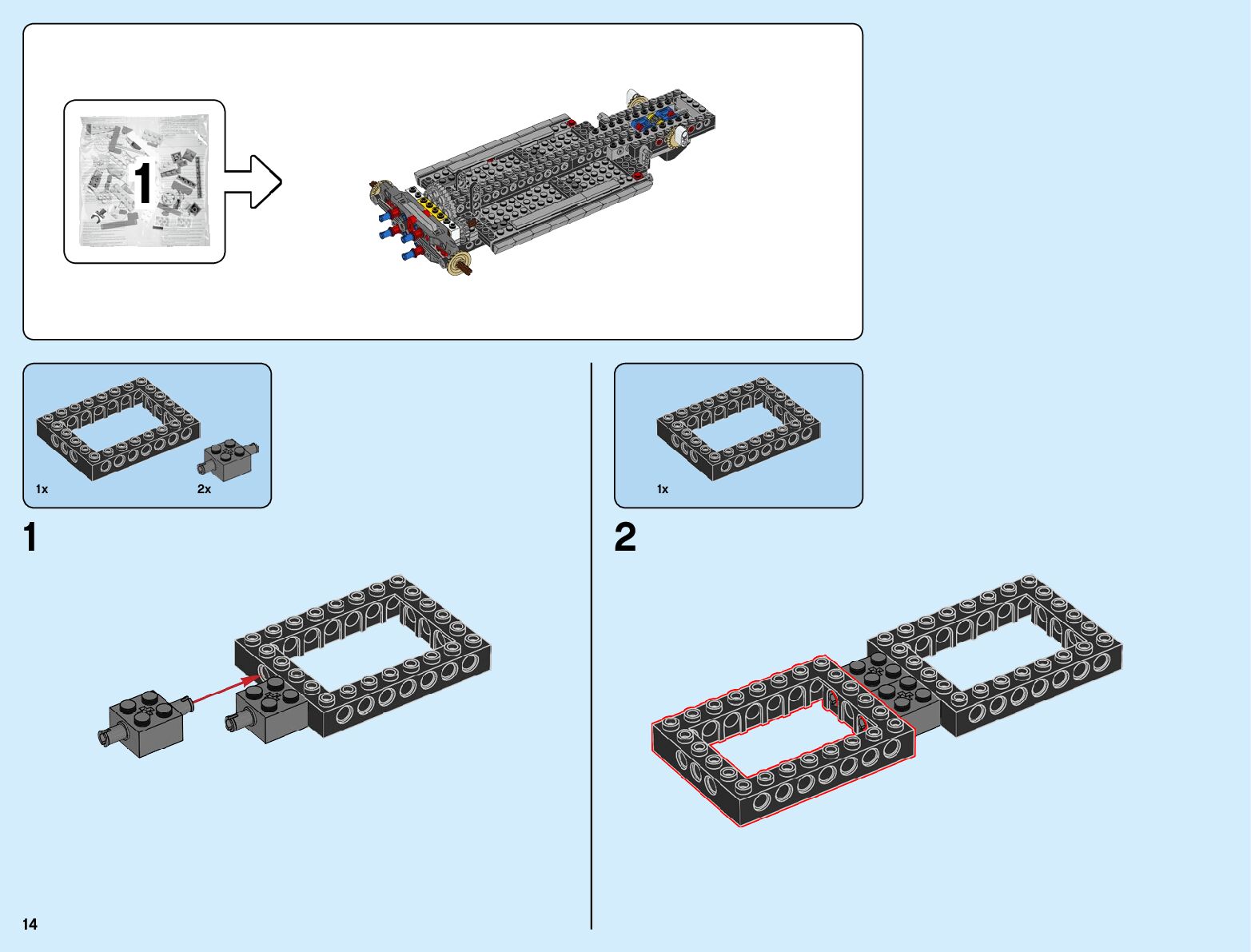 1

1x

2x

1

1x

2

14