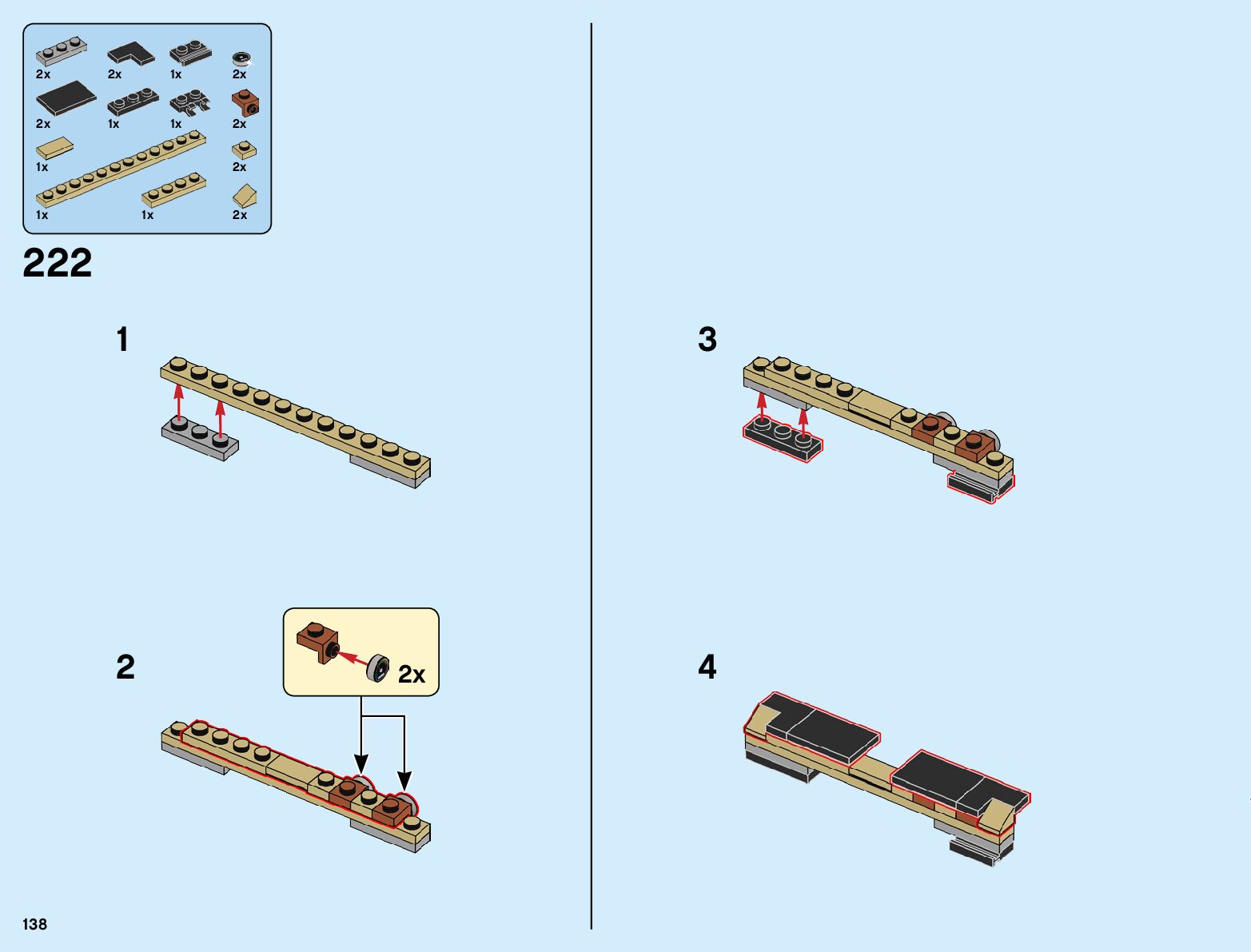 2x
2x
1x
2x
2x
1x
1x
2x
1x
2x
1x
1x
2x

222

1

2

2x

3

4

138