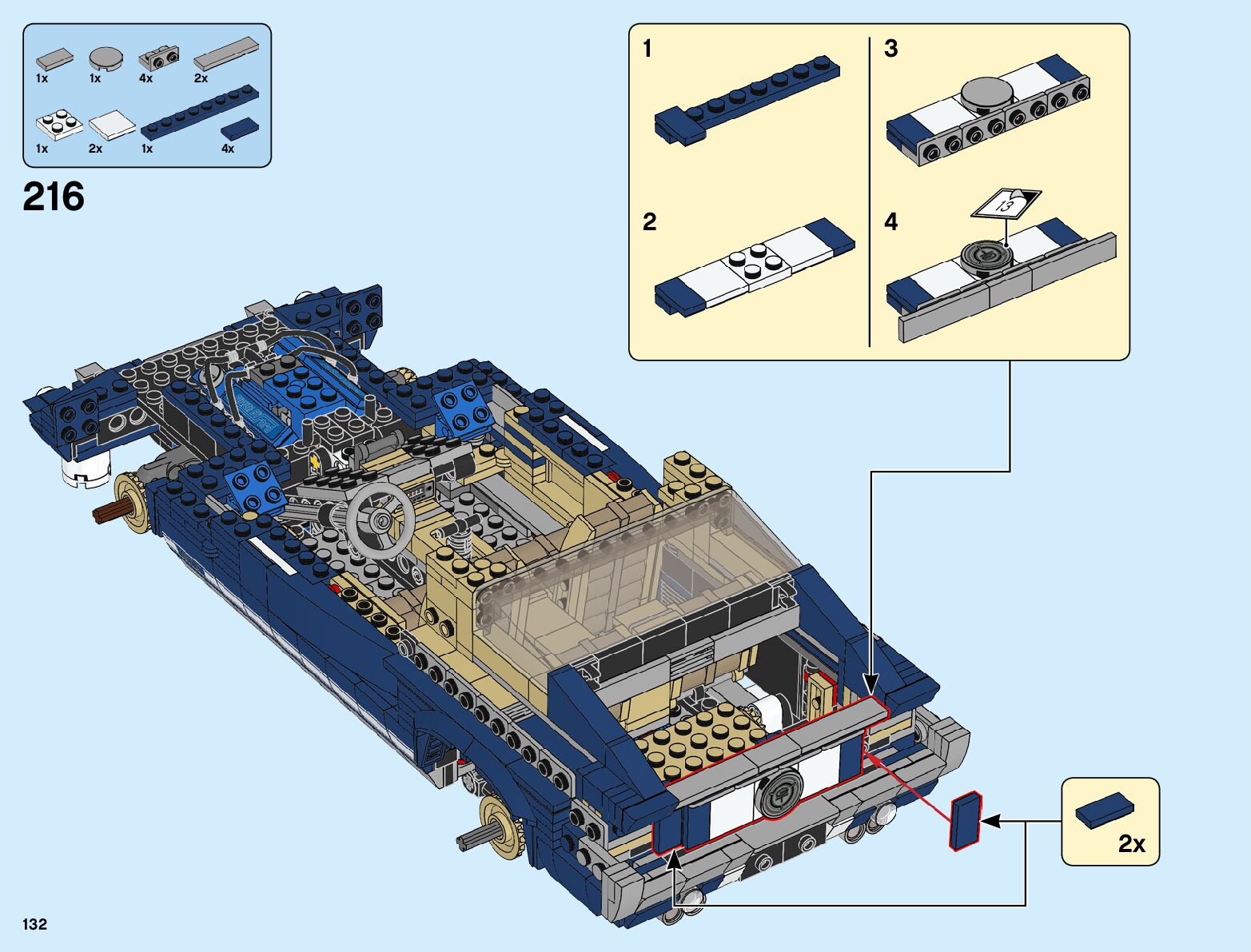 1x 1x 4x 2x
1x 2x 1x 4x

216

1

2

3

4

13

2x

132