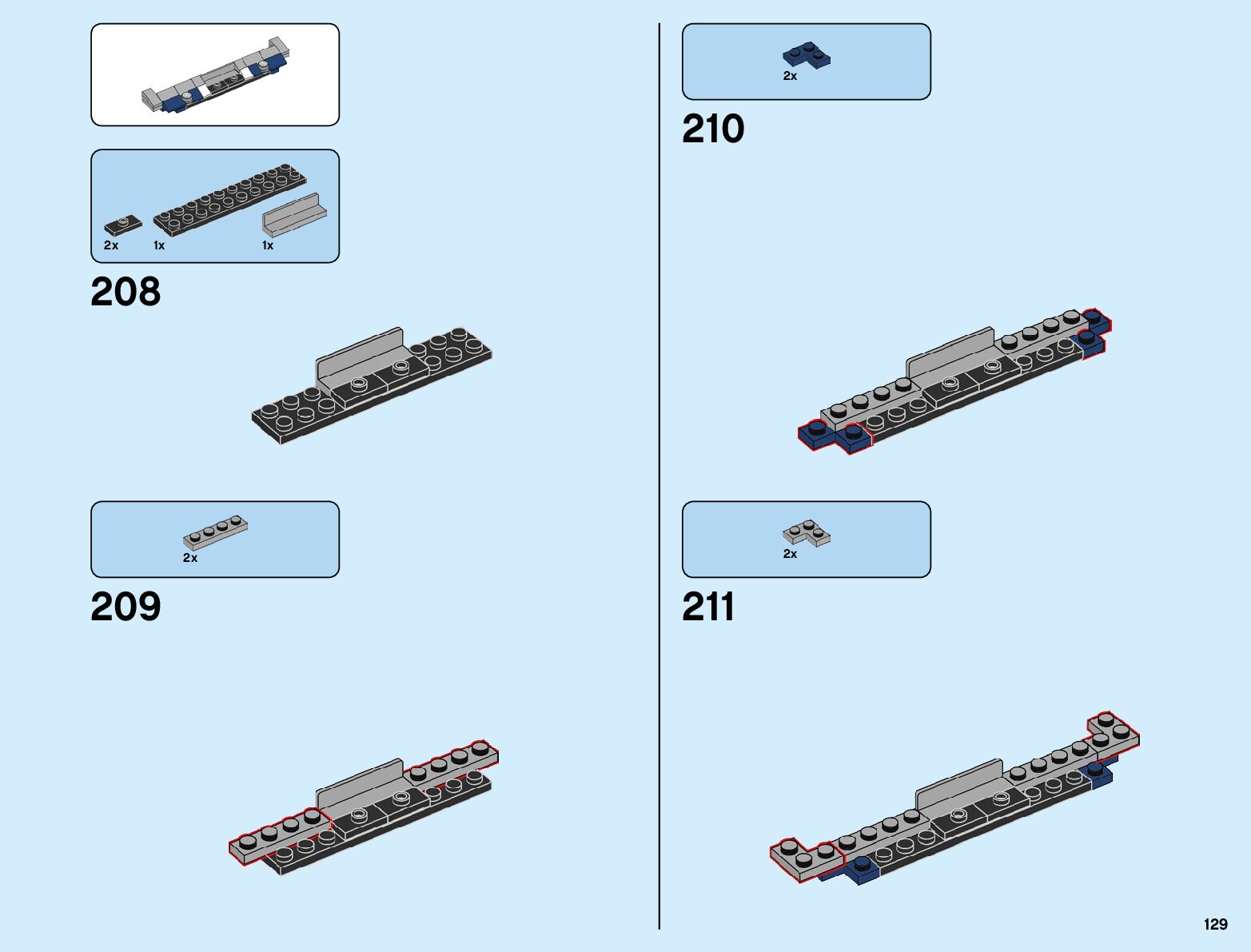 2x
1x
1x
208
2x
209
2x
210
2x
211
129